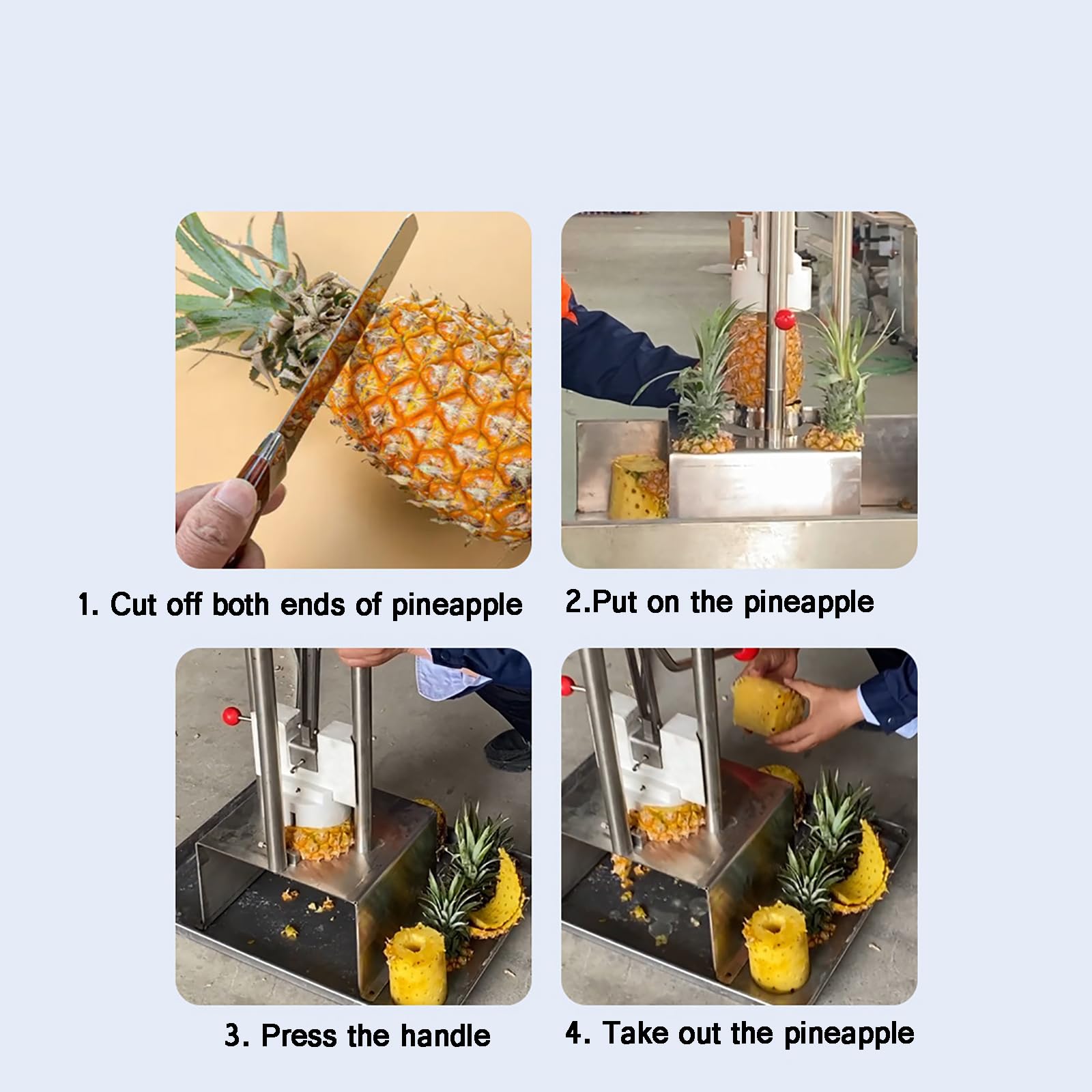 1. Cut off both ends of pineapple

2.Put on the pineapple

3. Press the handle

4. Take out the pineapple