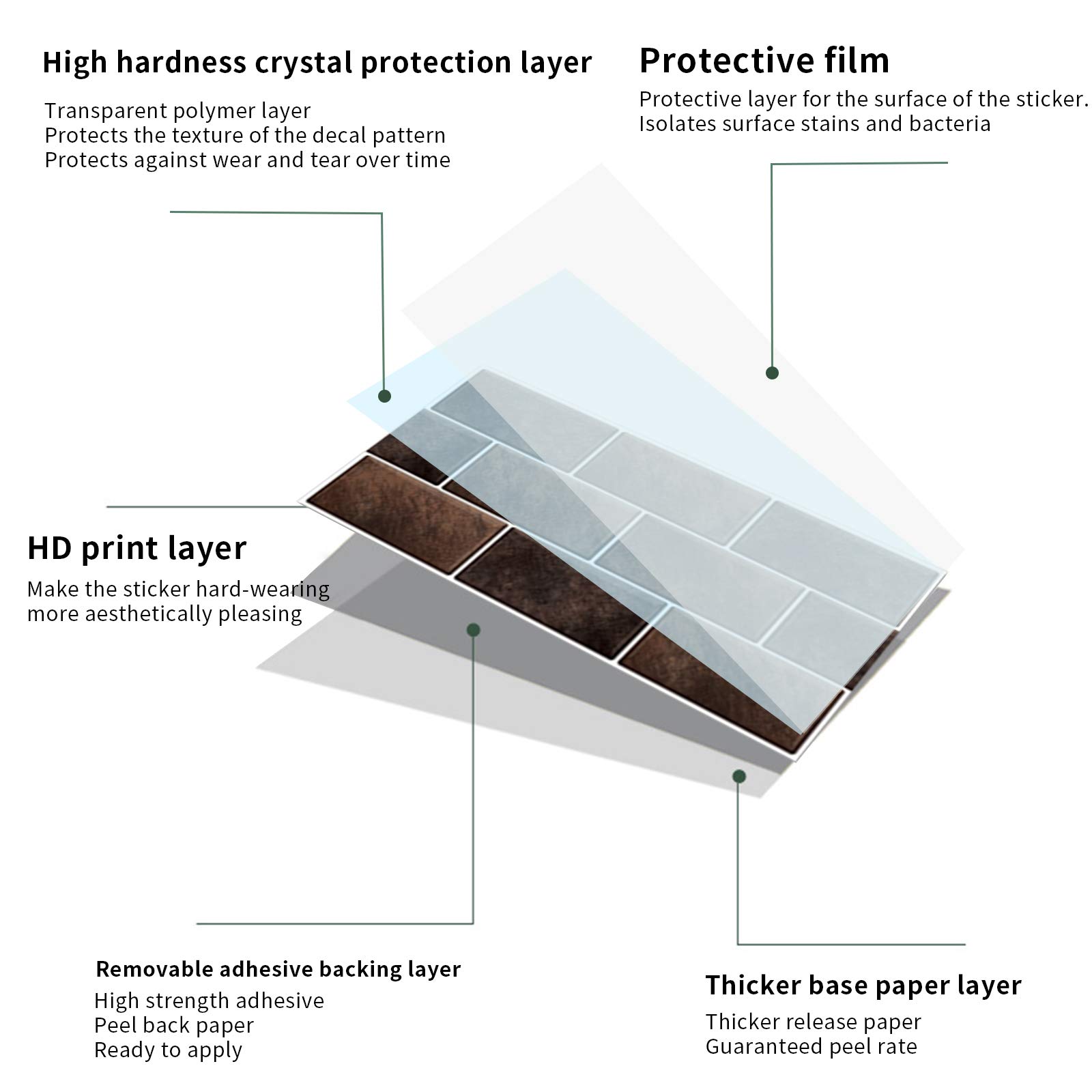 High hardness crystal protection layer

Transparent polymer layer
Protects the texture of the decal pattern
Protects against wear and tear over time

Protective film

Protective layer for the surface of the sticker.
Isolates surface stains and bacteria

HD print layer

Make the sticker hard-wearing
more aesthetically pleasing

Removable adhesive backing layer

High strength adhesive
Peel back paper
Ready to apply

Thicker base paper layer

Thicker release paper
Guaranteed peel rate