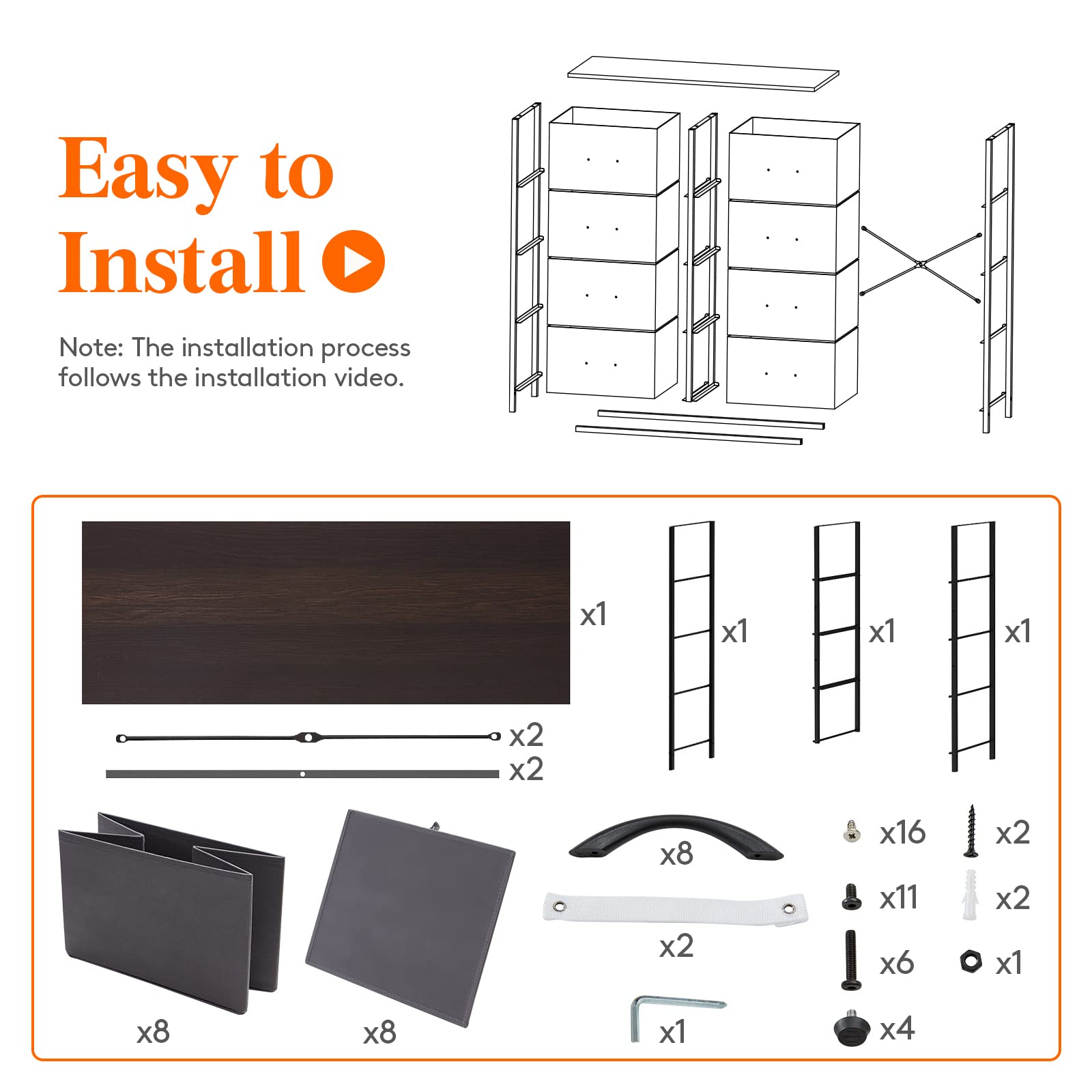 Easy to Install

Note: The installation process follows the installation video.

x1
x1
x1
x1
x2
x2
x8
x8
x8
x2
x1
x16
x2
x11
x2
x6
x1
x4