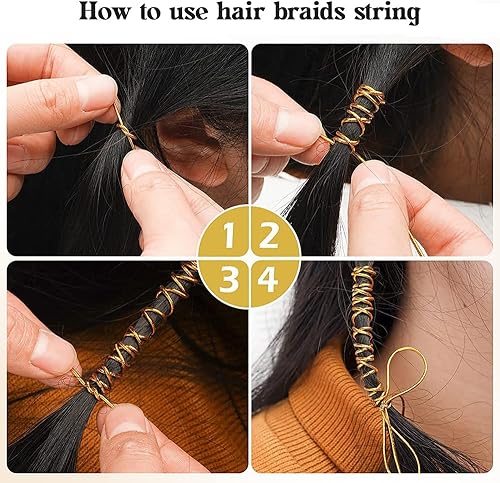 How to use hair braids string

1 2
3 4