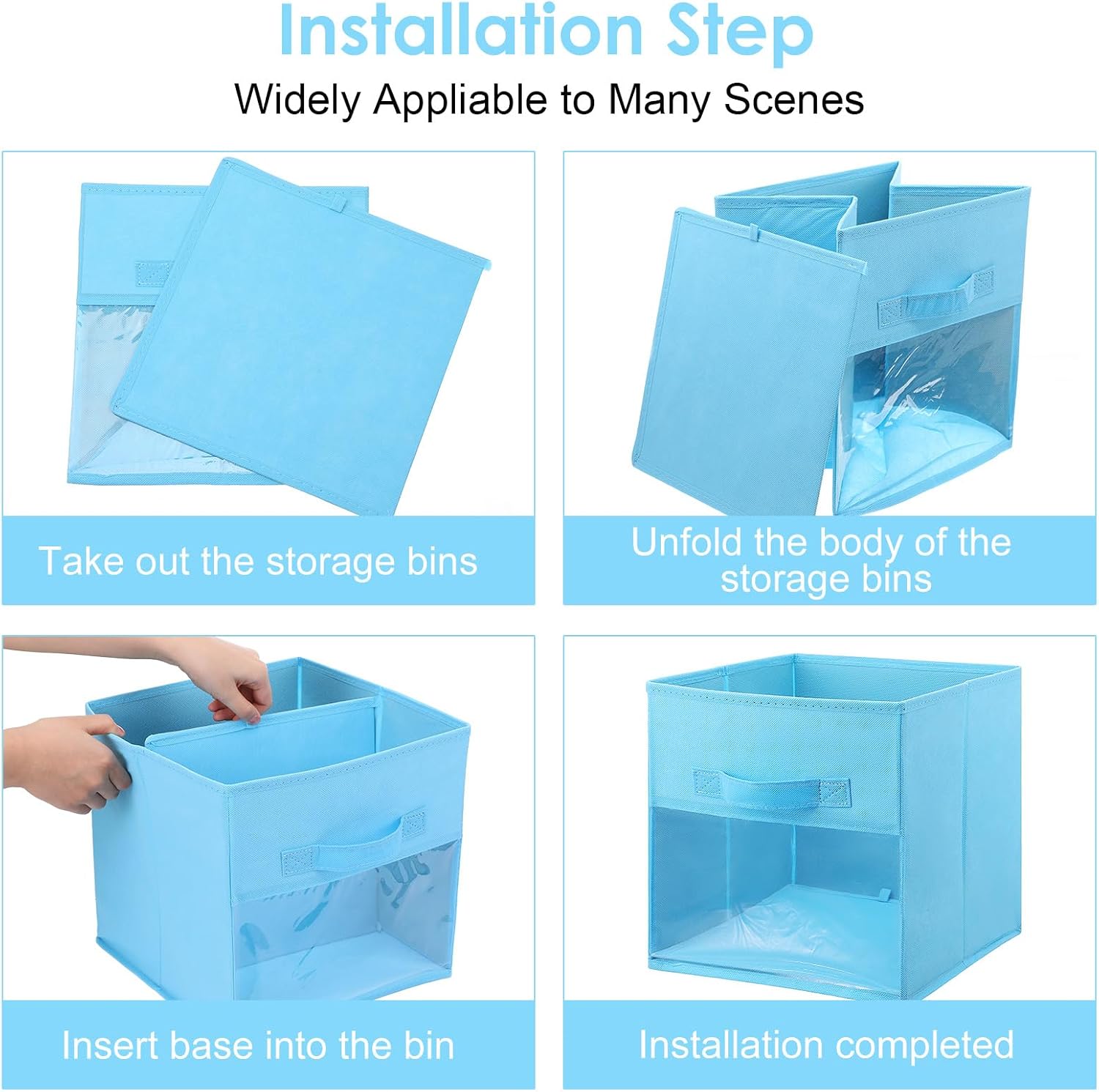 Installation Step

Widely Appliable to Many Scenes

Take out the storage bins

Unfold the body of the storage bins

Insert base into the bin

Installation completed