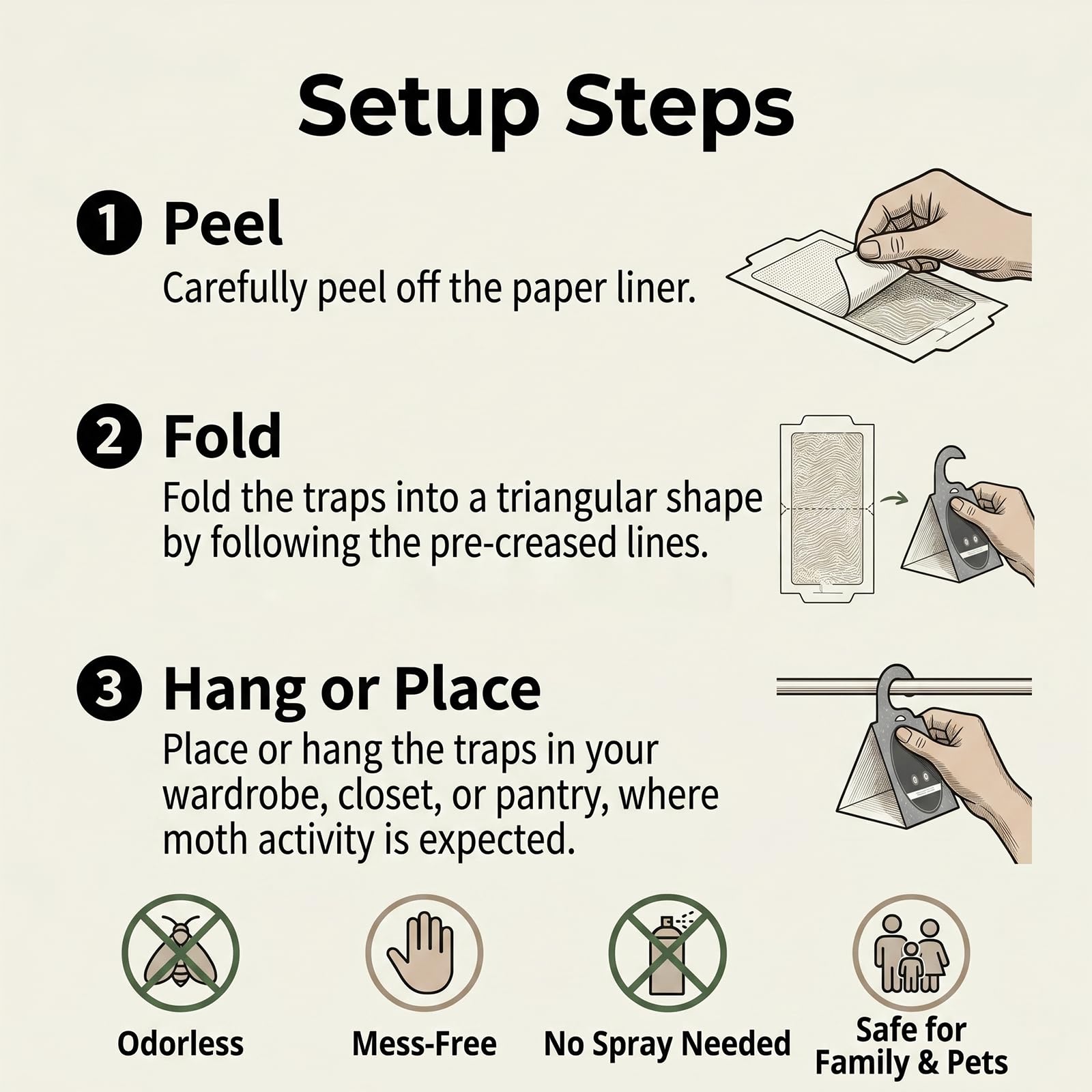 Setup Steps

1 Peel

Carefully peel off the paper liner.

2 Fold

Fold the traps into a triangular shape by following the pre-creased lines.

3 Hang or Place

Place or hang the traps in your wardrobe, closet, or pantry, where moth activity is expected.

Odorless

Mess-Free

No Spray Needed

Safe for Family & Pets