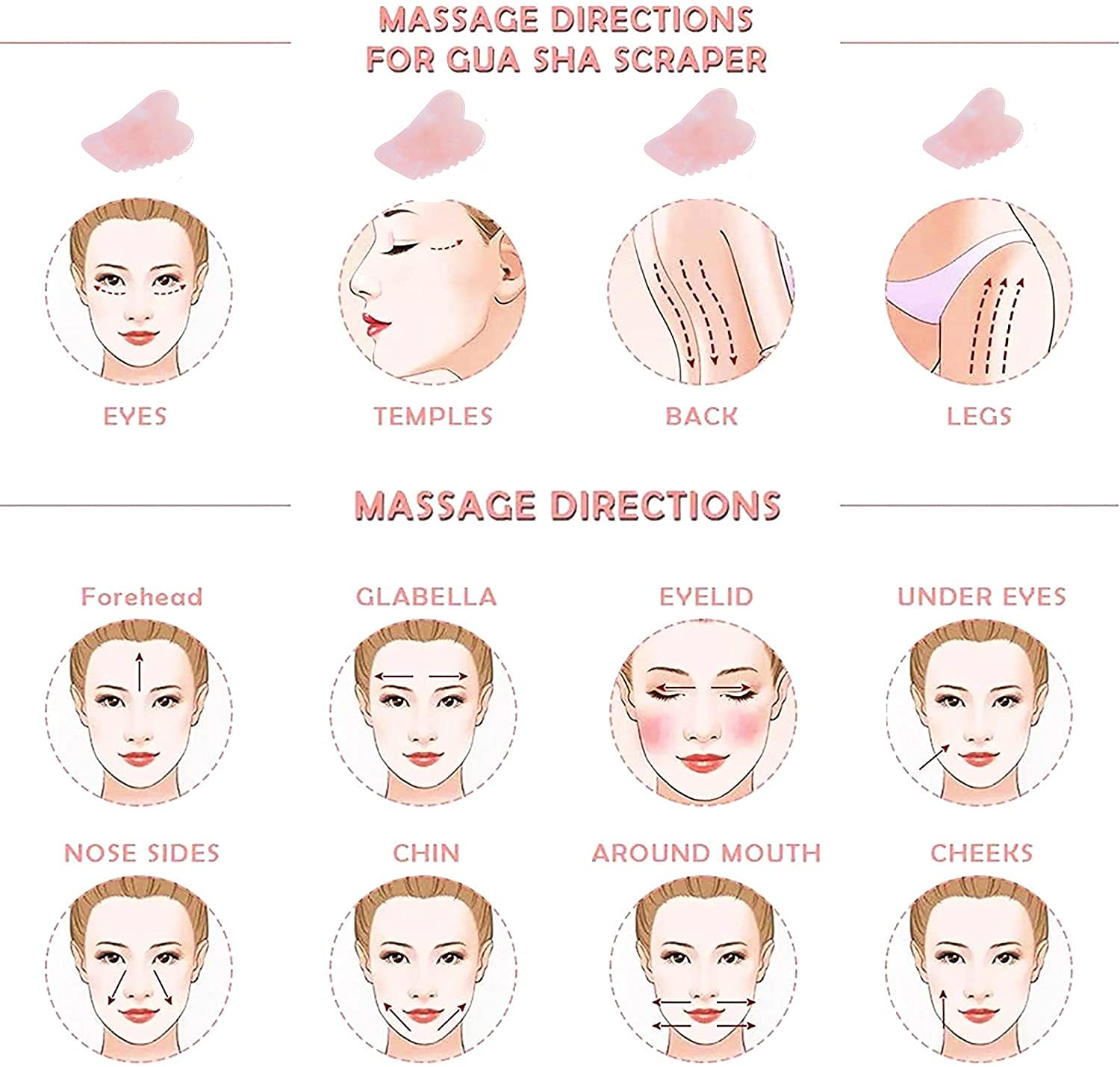 MASSAGE DIRECTIONS FOR GUA SHA SCRAPER

EYES

TEMPLES

BACK

LEGS

MASSAGE DIRECTIONS

Forehead

GLABELLA

EYELID

UNDER EYES

NOSE SIDES

CHIN

AROUND MOUTH

CHEEKS