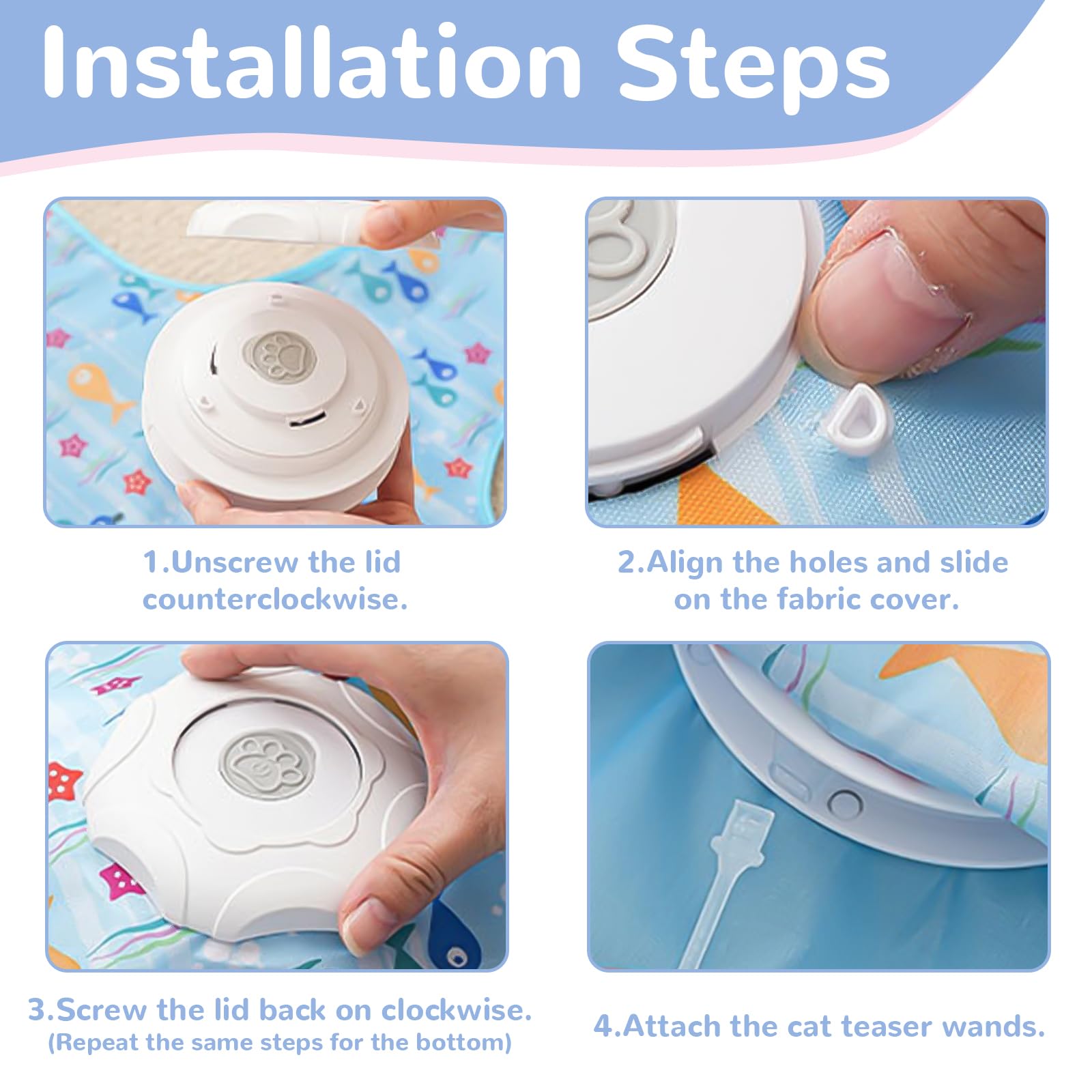 Installation Steps

1.Unscrew the lid counterclockwise.

2.Align the holes and slide on the fabric cover.

3.Screw the lid back on clockwise.
(Repeat the same steps for the bottom)

4.Attach the cat teaser wands.