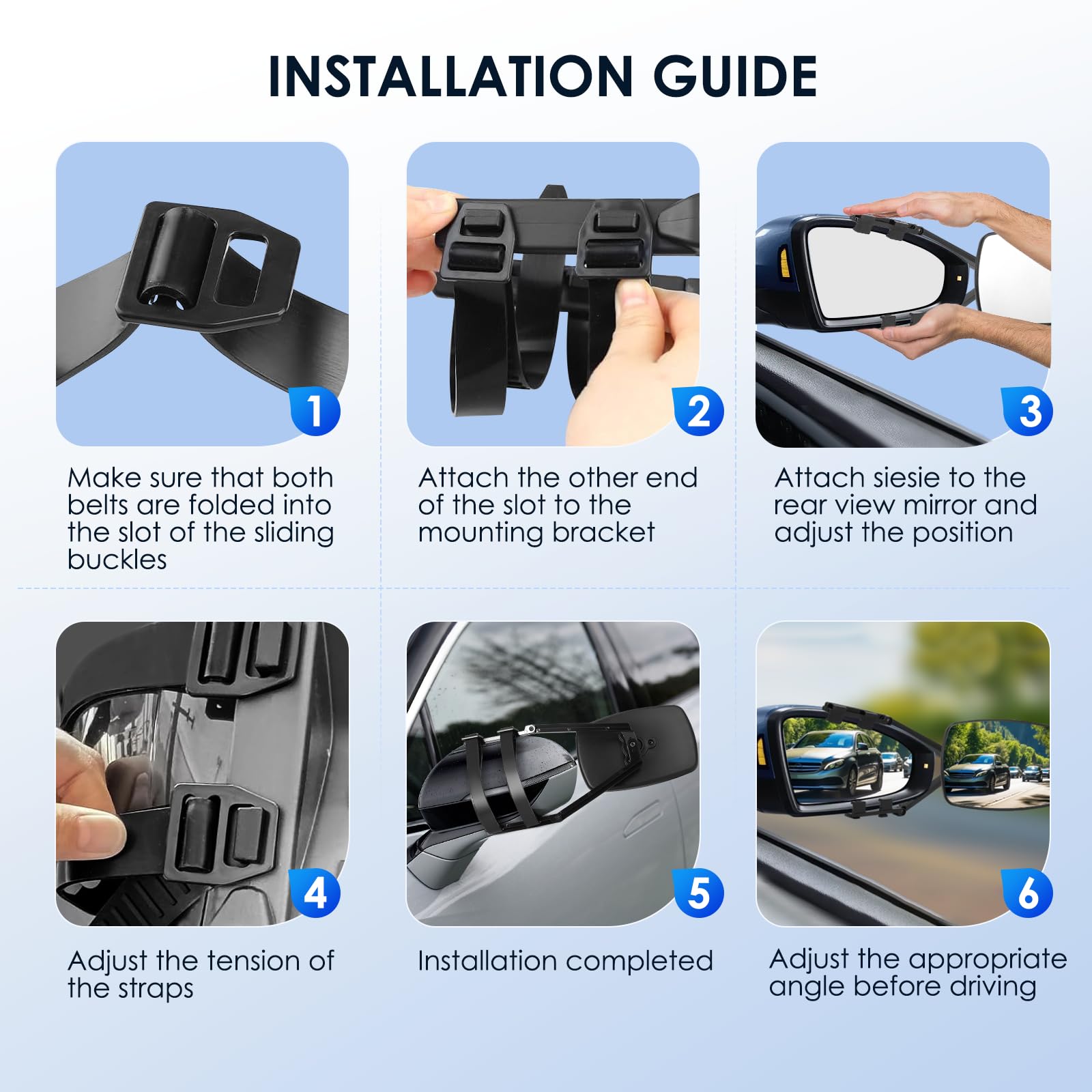 INSTALLATION GUIDE

1

Make sure that both belts are folded into the slot of the sliding buckles

2

Attach the other end of the slot to the mounting bracket

3

Attach siesie to the rear view mirror and adjust the position

4

Adjust the tension of the straps

5

Installation completed

6

Adjust the appropriate angle before driving