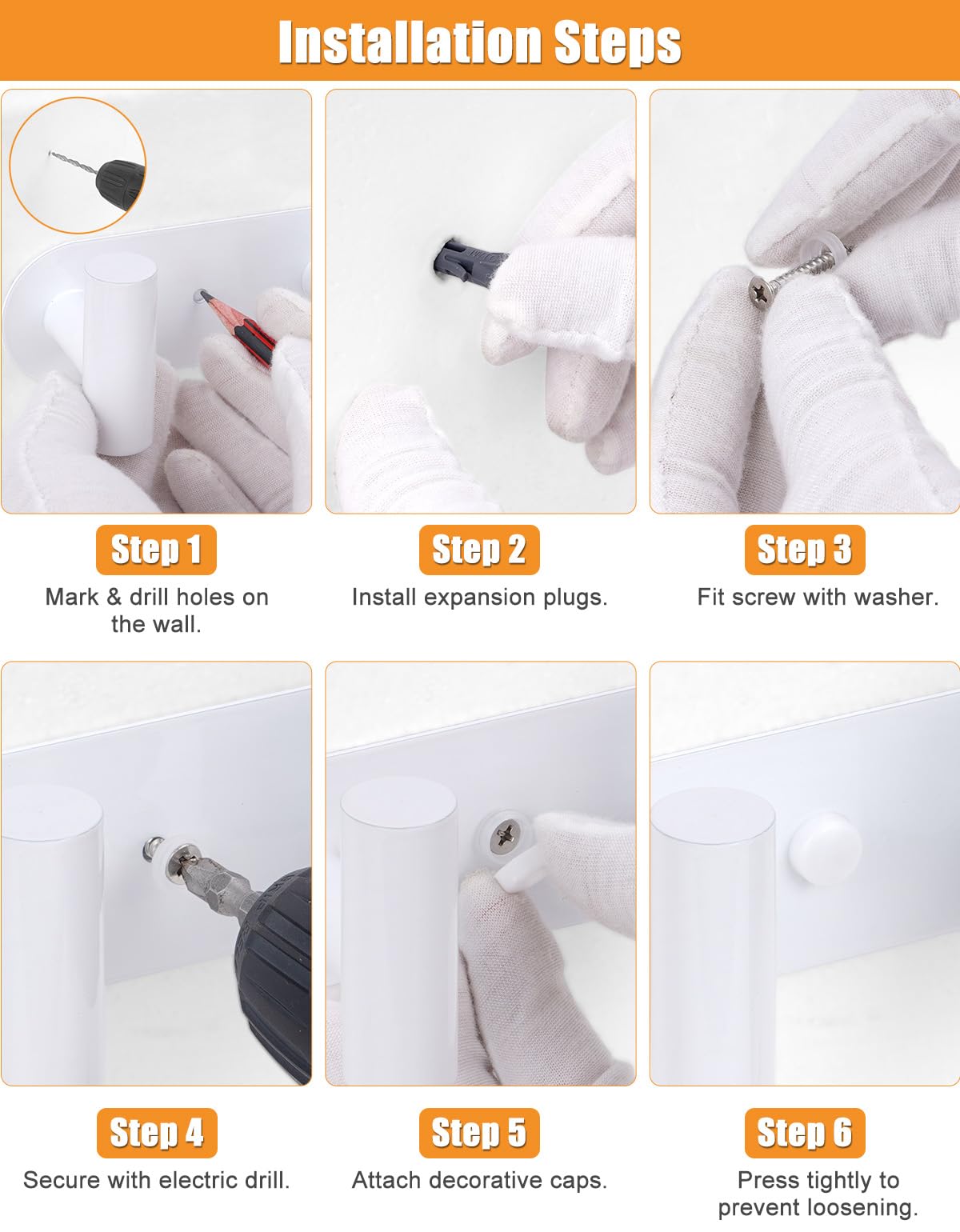 Installation Steps

Step 1

Mark & drill holes on the wall.

Step 2

Install expansion plugs.

Step 3

Fit screw with washer.

Step 4

Secure with electric drill.

Step 5

Attach decorative caps.

Step 6

Press tightly to prevent loosening.