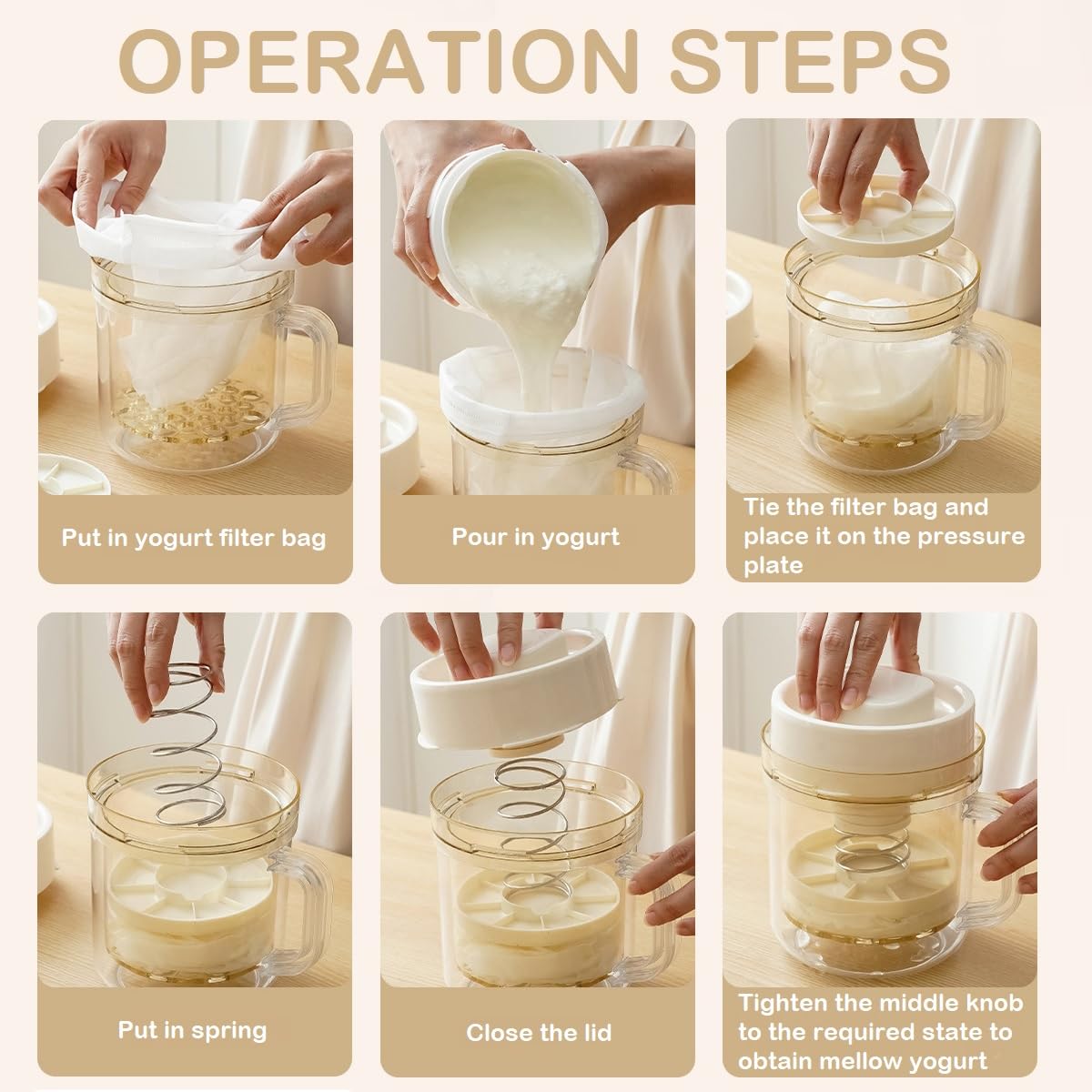 OPERATION STEPS

Put in yogurt filter bag

Pour in yogurt

Tie the filter bag and place it on the pressure plate

Put in spring

Close the lid

Tighten the middle knob to the required state to obtain mellow yogurt