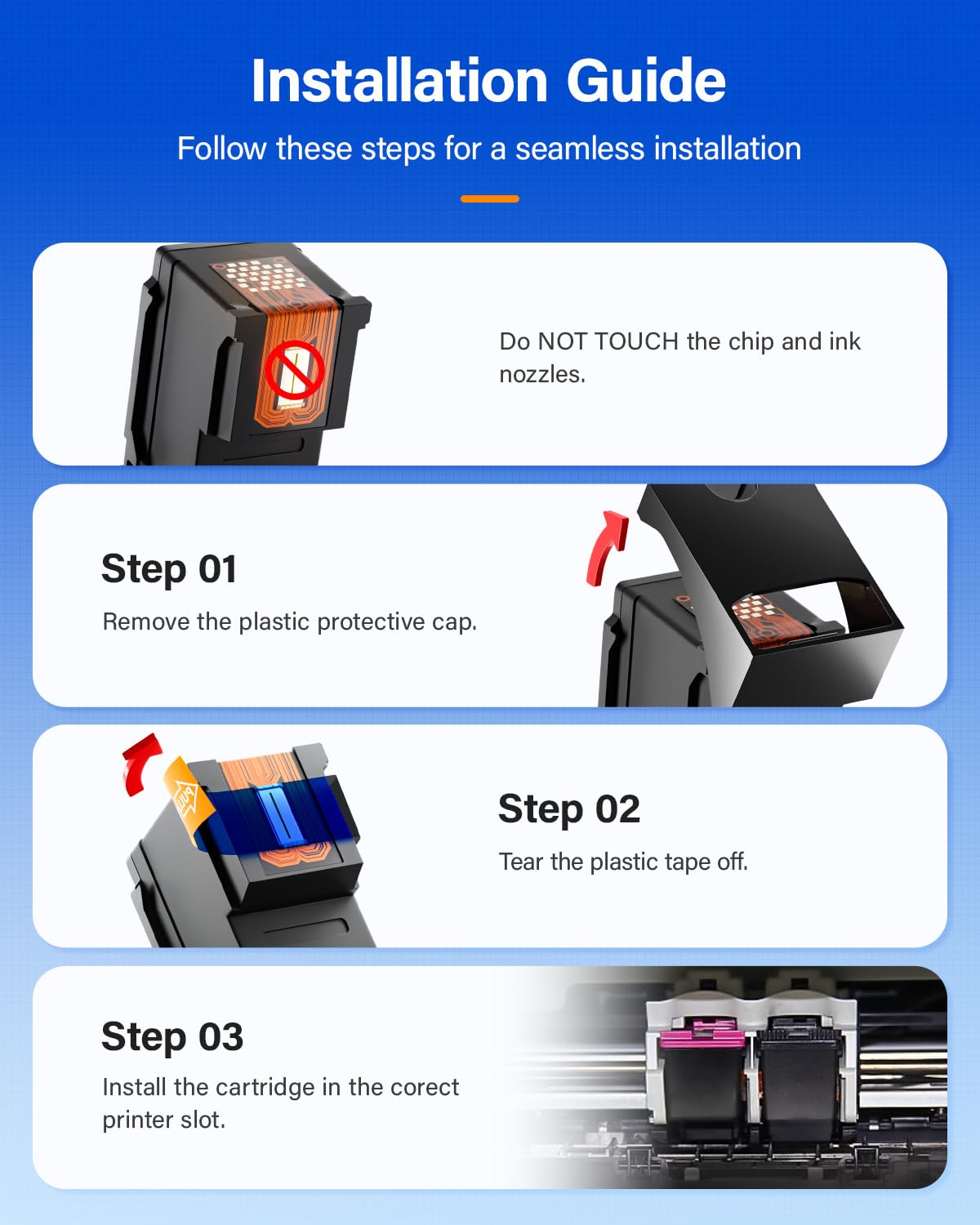 Installation Guide

Follow these steps for a seamless installation

Do NOT TOUCH the chip and ink nozzles.

Step 01

Remove the plastic protective cap.

PULL

Step 02

Tear the plastic tape off.

Step 03

Install the cartridge in the corect printer slot.