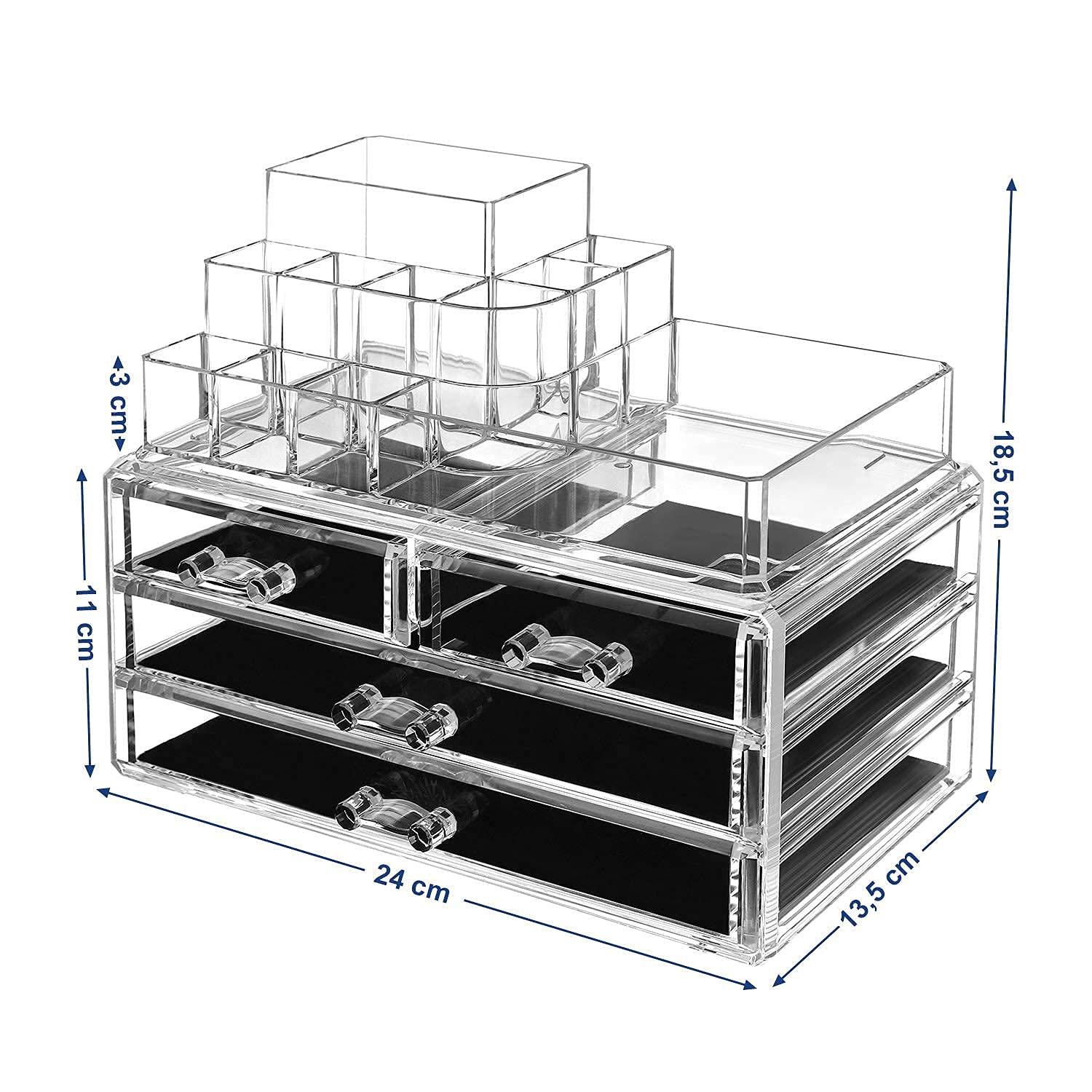 3 cm
11 cm
18,5 cm
24 cm
13,5 cm