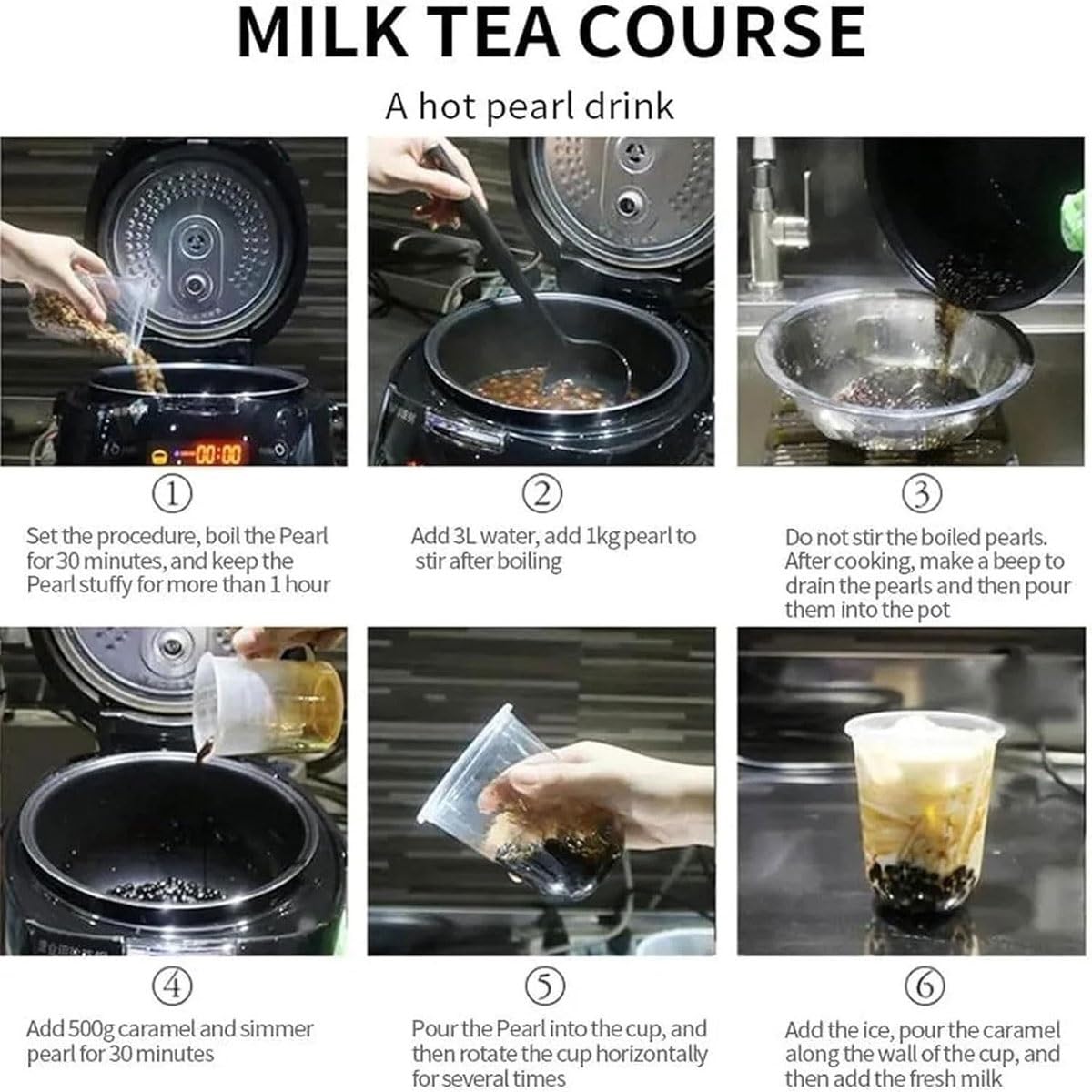 MILK TEA COURSE

A hot pearl drink

00:00

①

Set the procedure, boil the Pearl for 30 minutes, and keep the Pearl stuffy for more than 1 hour

②

Add 3L water, add 1kg pearl to stir after boiling

③

Do not stir the boiled pearls. After cooking, make a beep to drain the pearls and then pour them into the pot

④

Add 500g caramel and simmer pearl for 30 minutes

⑤

Pour the Pearl into the cup, and then rotate the cup horizontally for several times

⑥

Add the ice, pour the caramel along the wall of the cup, and then add the fresh milk