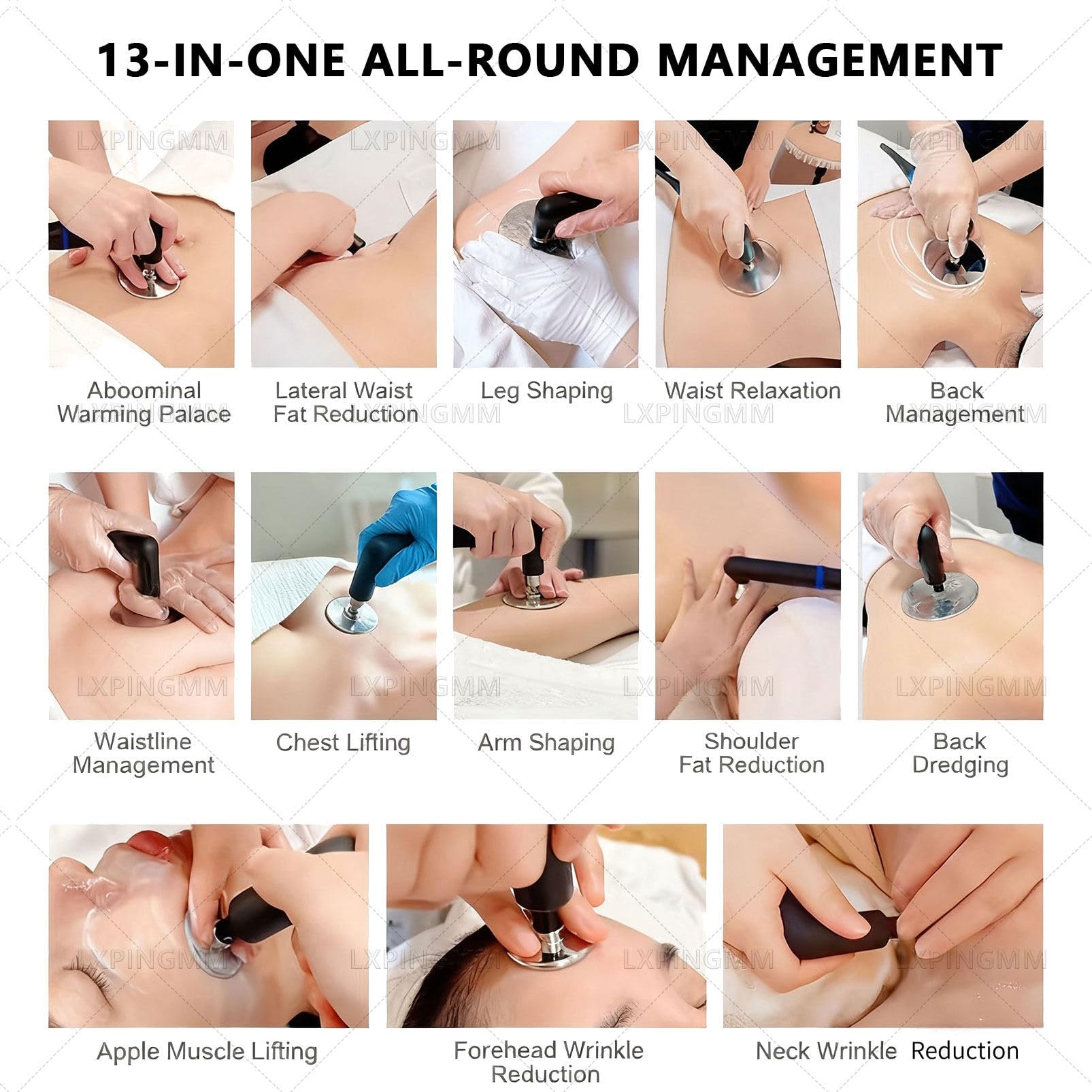 13-IN-ONE ALL-ROUND MANAGEMENT

Aboominal
Warming Palace

Lateral Waist
Fat Reduction

Leg Shaping

Waist Relaxation

Back
Management

Waistline
Management

Chest Lifting

Arm Shaping

Shoulder
Fat Reduction

Back
Dredging

Apple Muscle Lifting

Forehead Wrinkle
Reduction

Neck Wrinkle Reduction

LXPINGMM