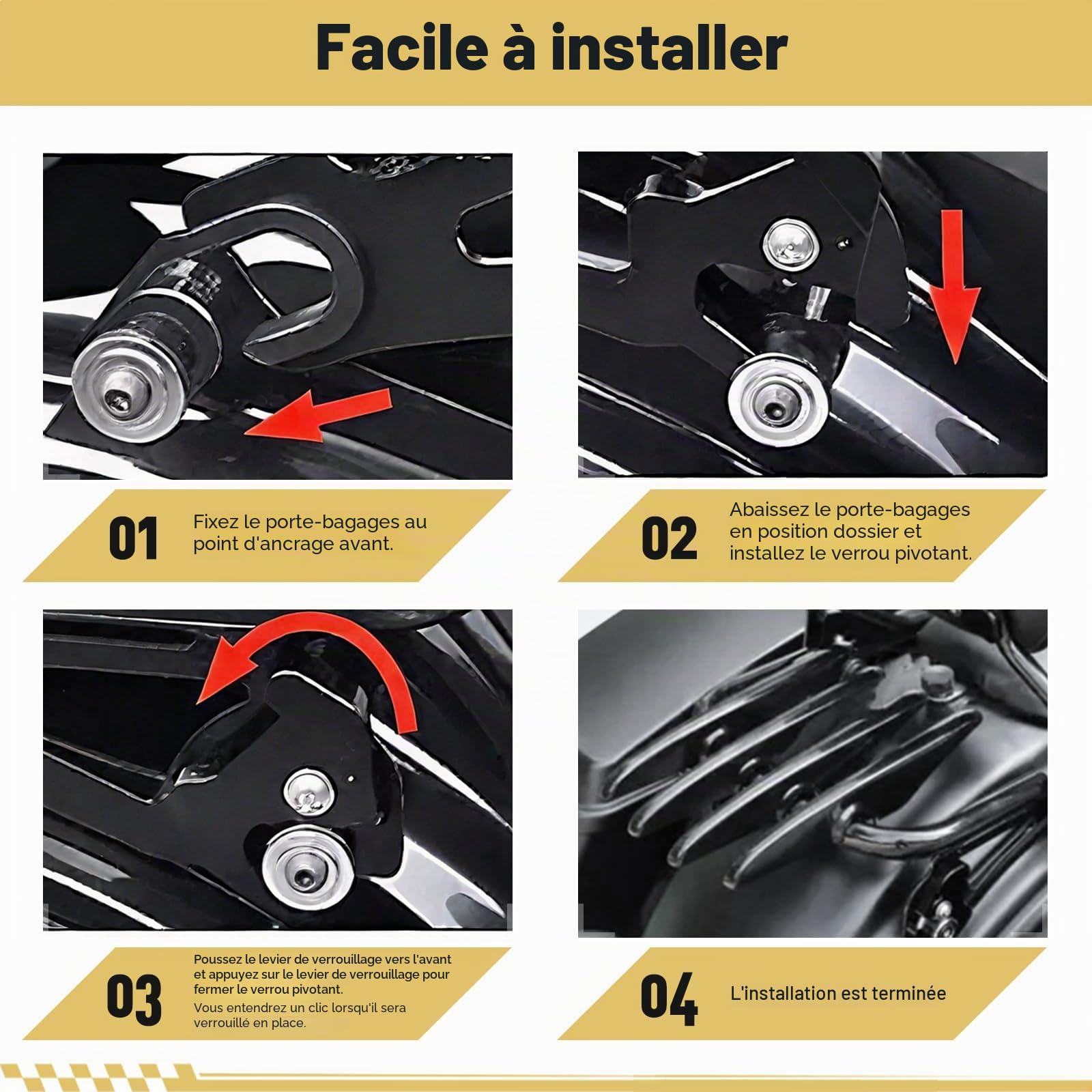 Facile à installer

01 Fixez le porte-bagages au point d'ancrage avant.

02 Abaissez le porte-bagages en position dossier et installez le verrou pivotant.

03 Poussez le levier de verrouillage vers l'avant et appuyez sur le levier de verrouillage pour fermer le verrou pivotant.
Vous entendrez un clic lorsqu'il sera verrouillé en place.

04 L'installation est terminée