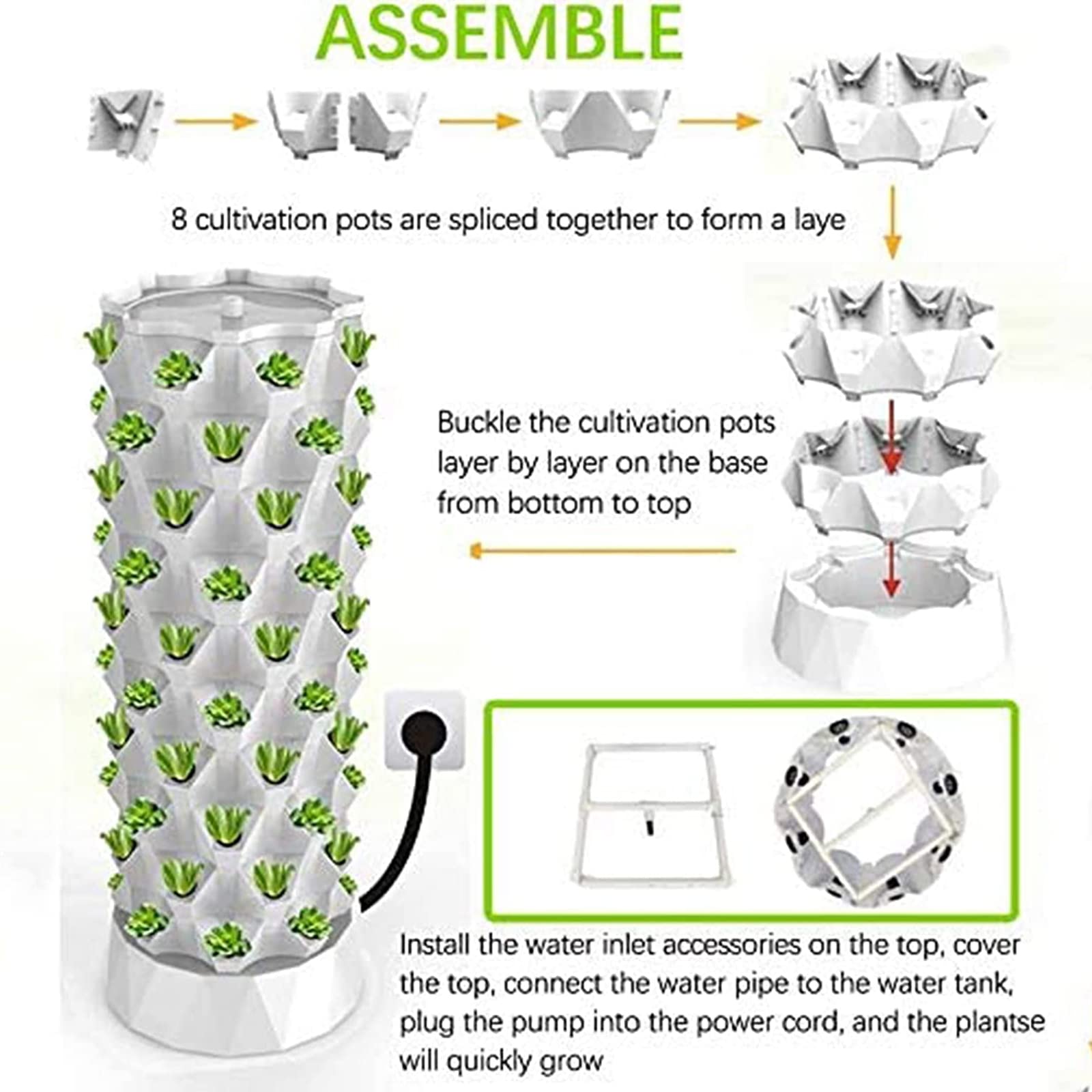 ASSEMBLE

8 cultivation pots are spliced together to form a laye

Buckle the cultivation pots layer by layer on the base from bottom to top

Install the water inlet accessories on the top, cover the top, connect the water pipe to the water tank, plug the pump into the power cord, and the plantse will quickly grow