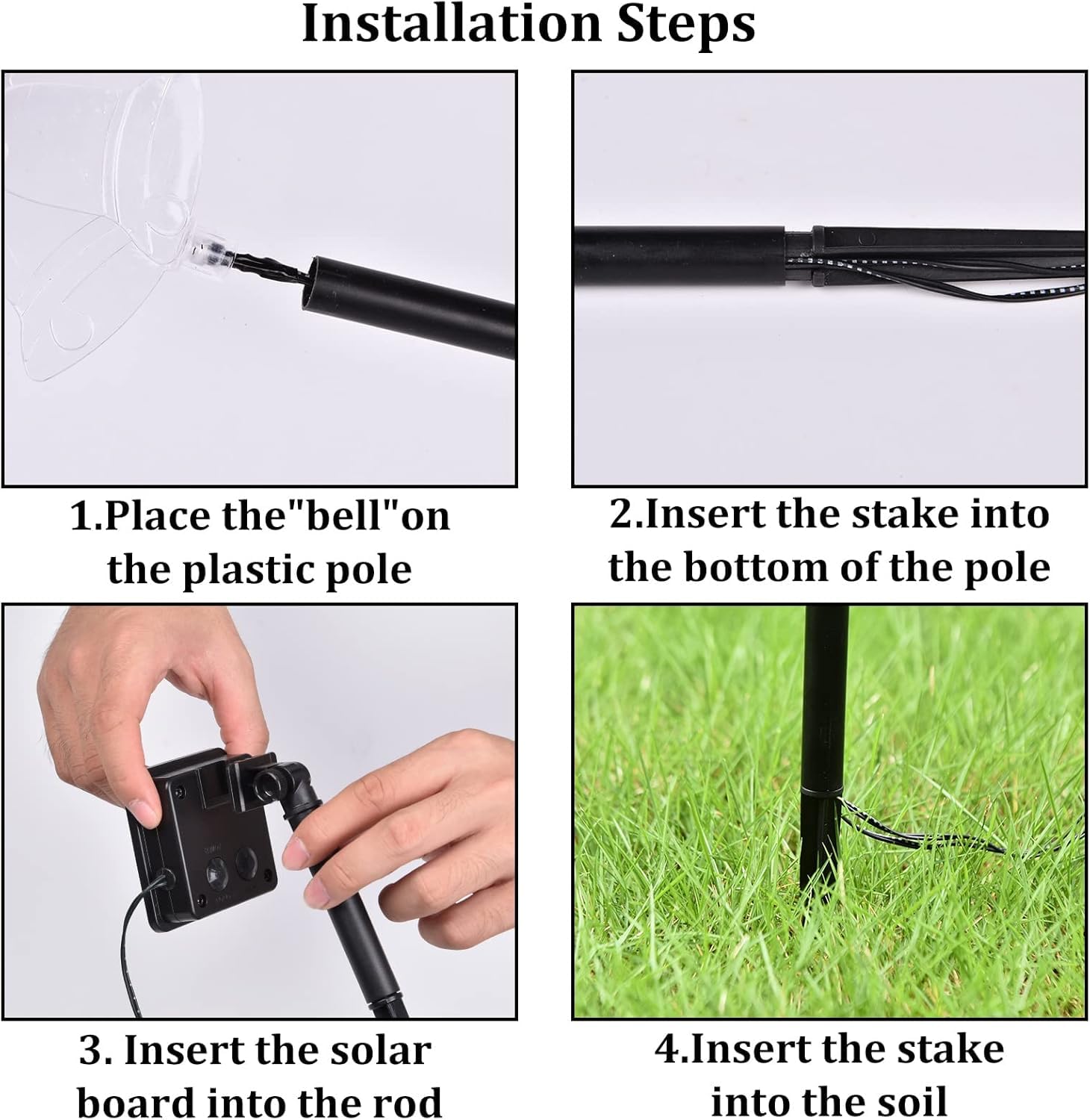 Installation Steps

1.Place the"bell"on the plastic pole

2.Insert the stake into the bottom of the pole

3. Insert the solar board into the rod

4.Insert the stake into the soil