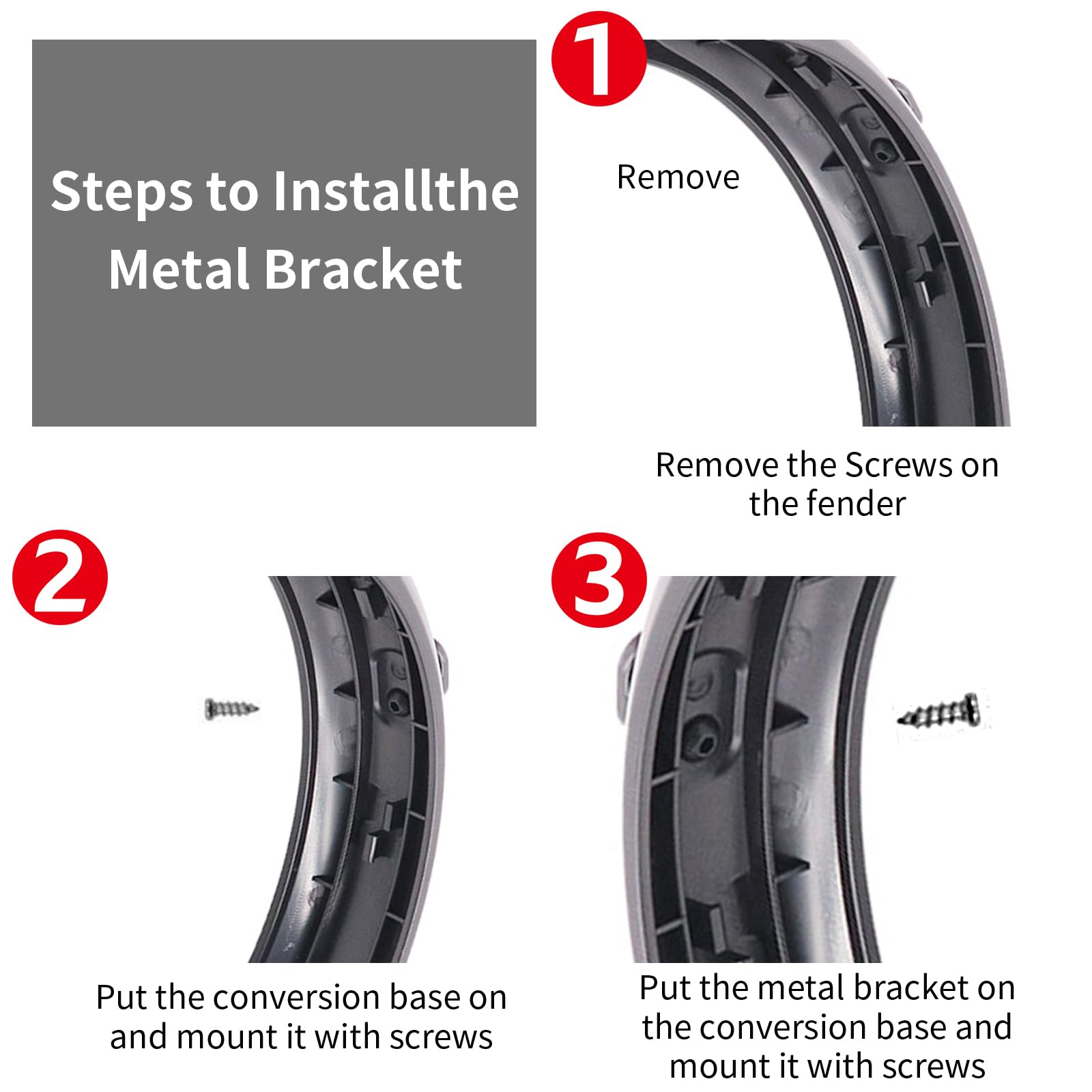 Steps to Installthe Metal Bracket

1

Remove

Remove the Screws on the fender

2

Put the conversion base on and mount it with screws

3

Put the metal bracket on the conversion base and mount it with screws