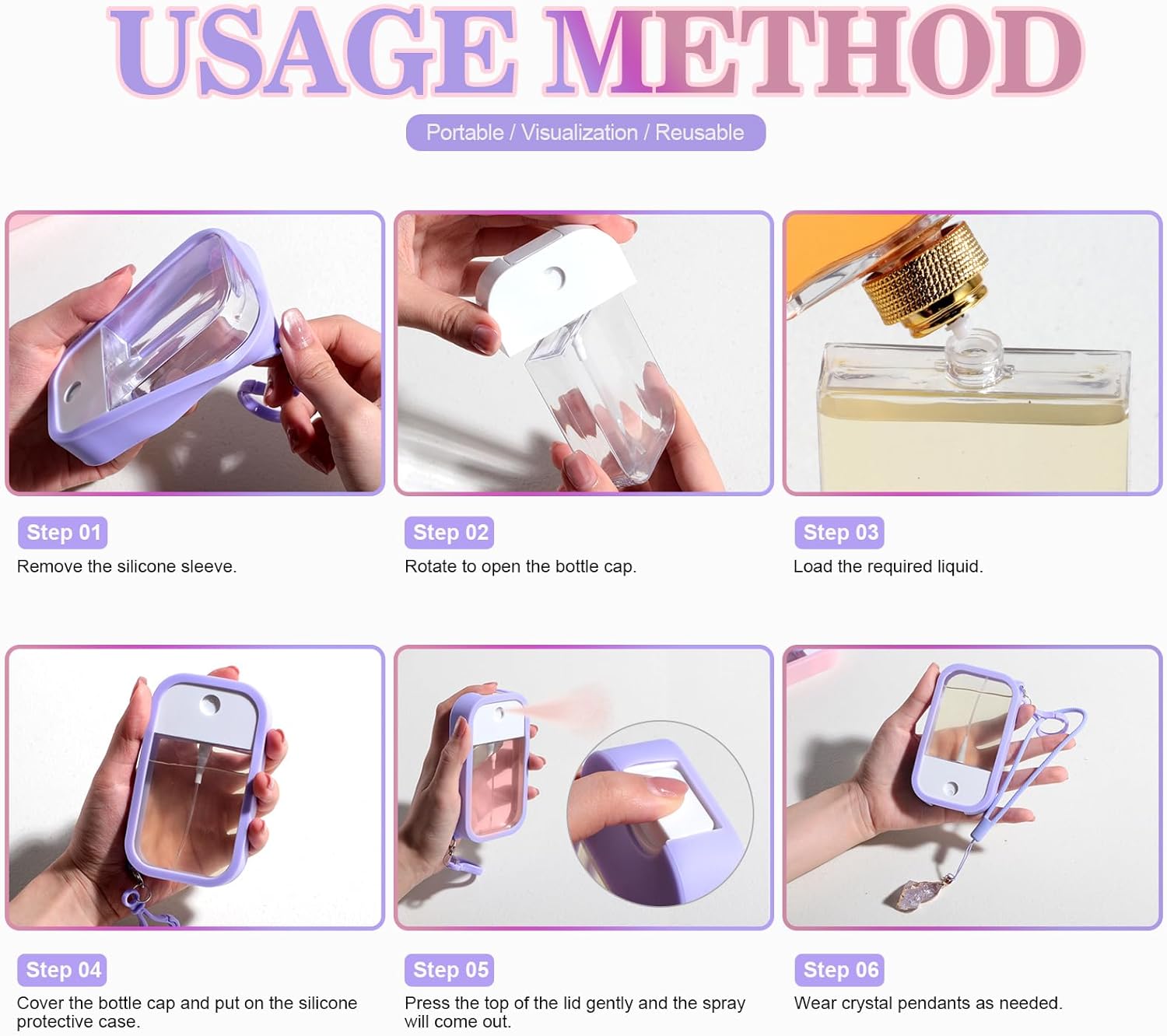 USAGE METHOD

Portable / Visualization / Reusable

Step 01
Remove the silicone sleeve.

Step 02
Rotate to open the bottle cap.

Step 03
Load the required liquid.

Step 04
Cover the bottle cap and put on the silicone protective case.

Step 05
Press the top of the lid gently and the spray will come out.

Step 06
Wear crystal pendants as needed.