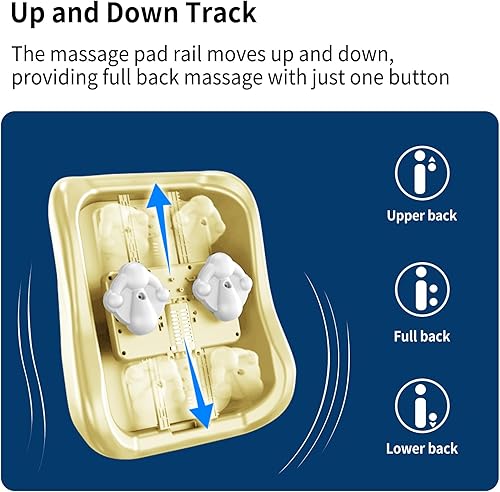 Up and Down Track

The massage pad rail moves up and down, providing full back massage with just one button

Upper back

Full back

Lower back