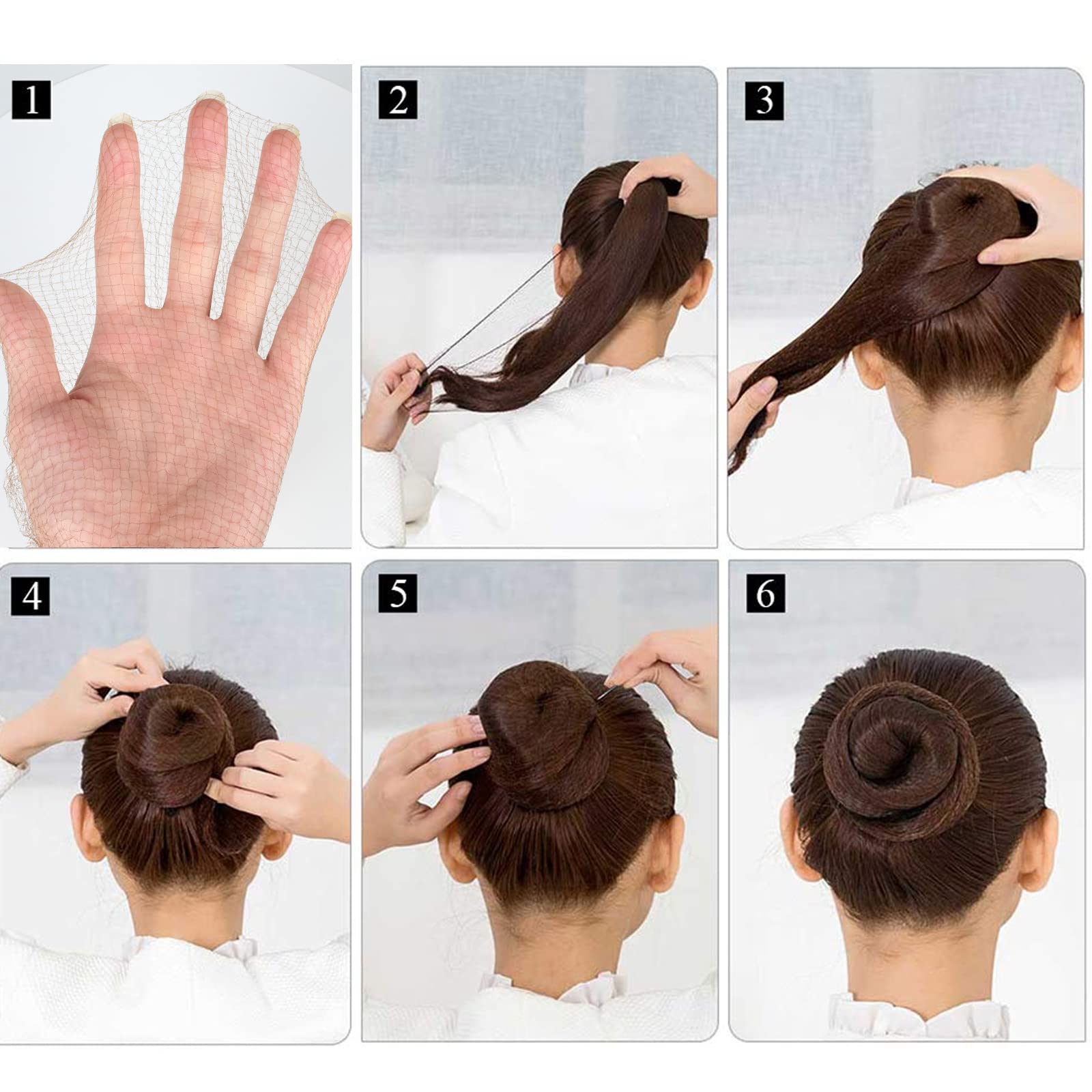 1

2

3

4

5

6