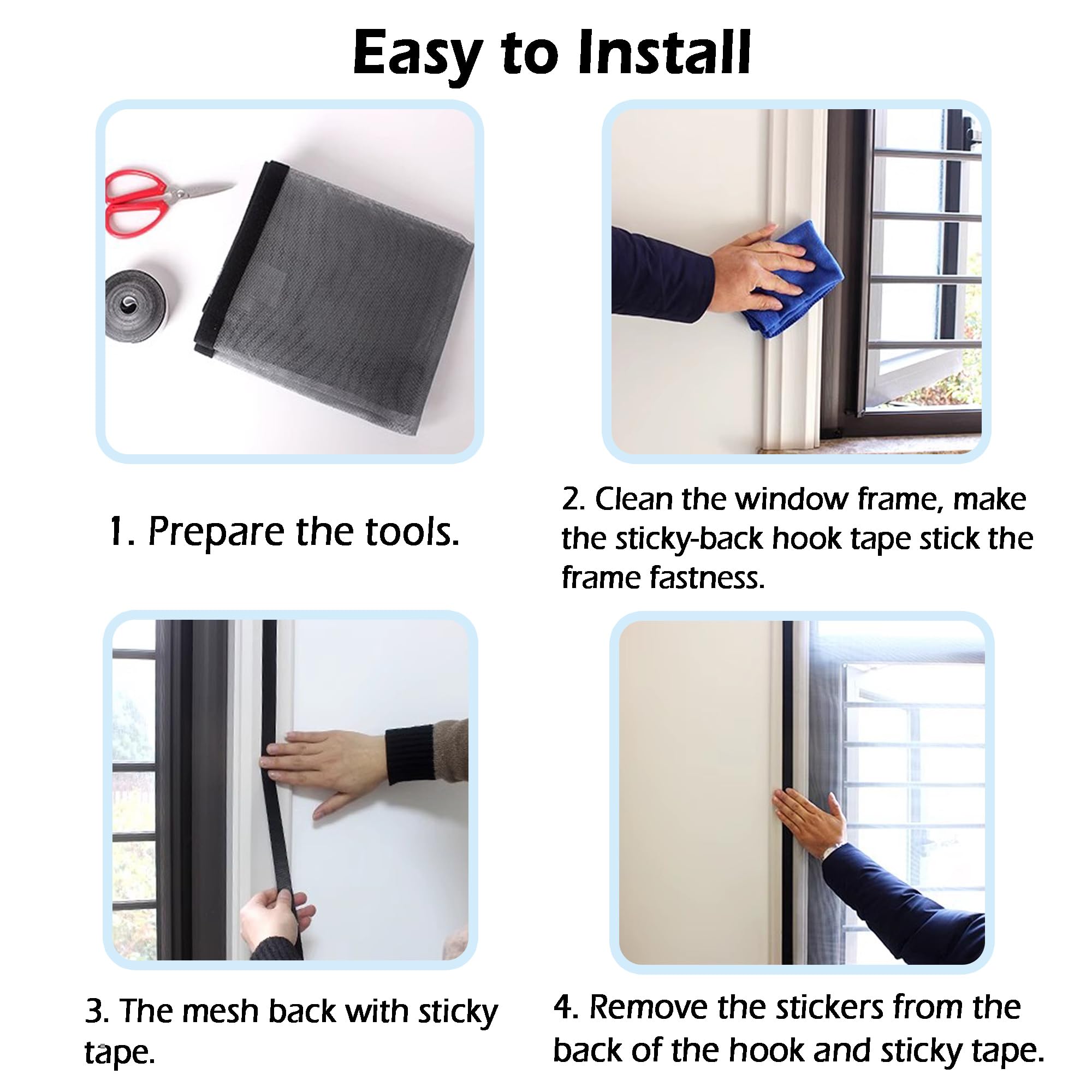 Easy to Install

1. Prepare the tools.

2. Clean the window frame, make the sticky-back hook tape stick the frame fastness.

3. The mesh back with sticky tape.

4. Remove the stickers from the back of the hook and sticky tape.