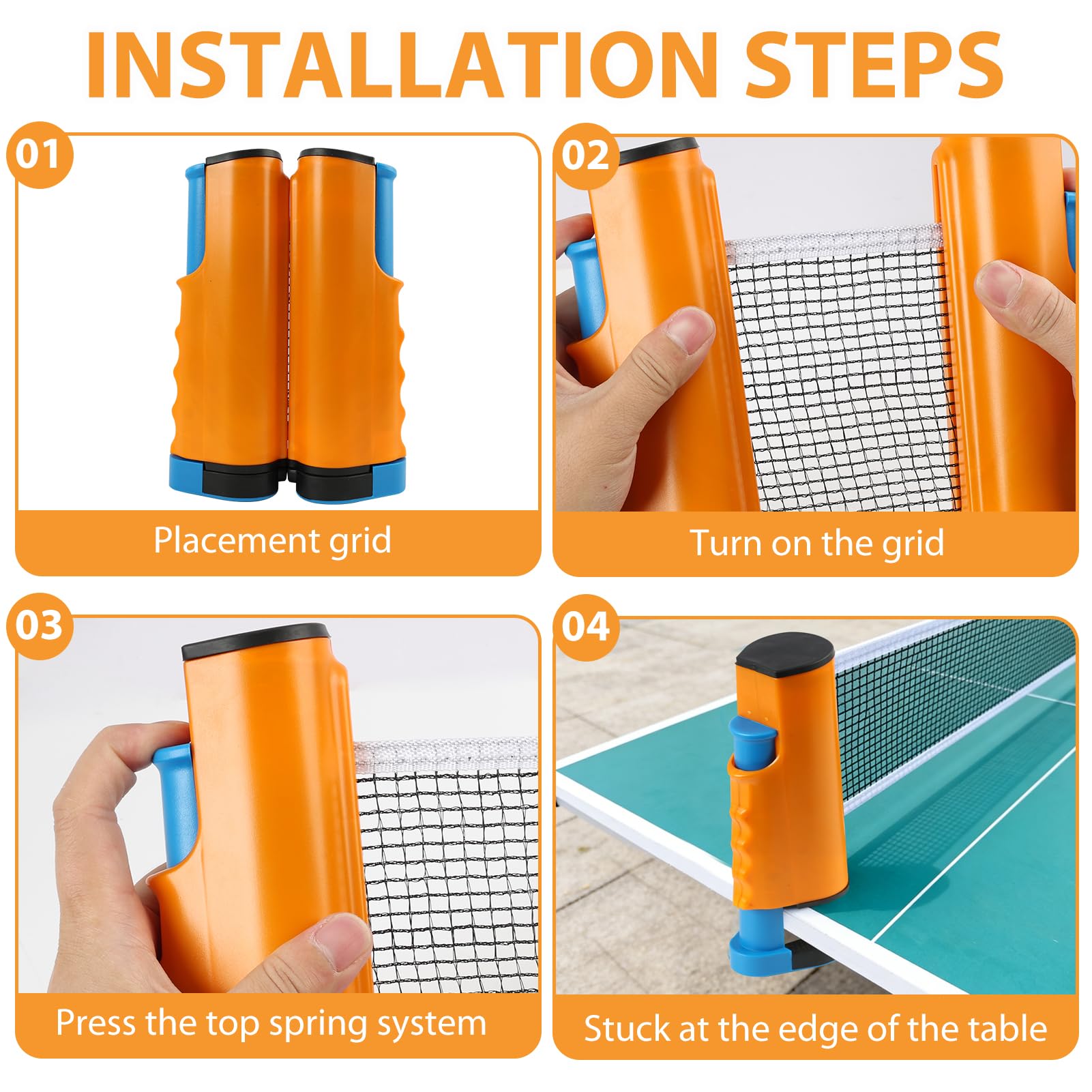 INSTALLATION STEPS

01

Placement grid

02

Turn on the grid

03

Press the top spring system

04

Stuck at the edge of the table