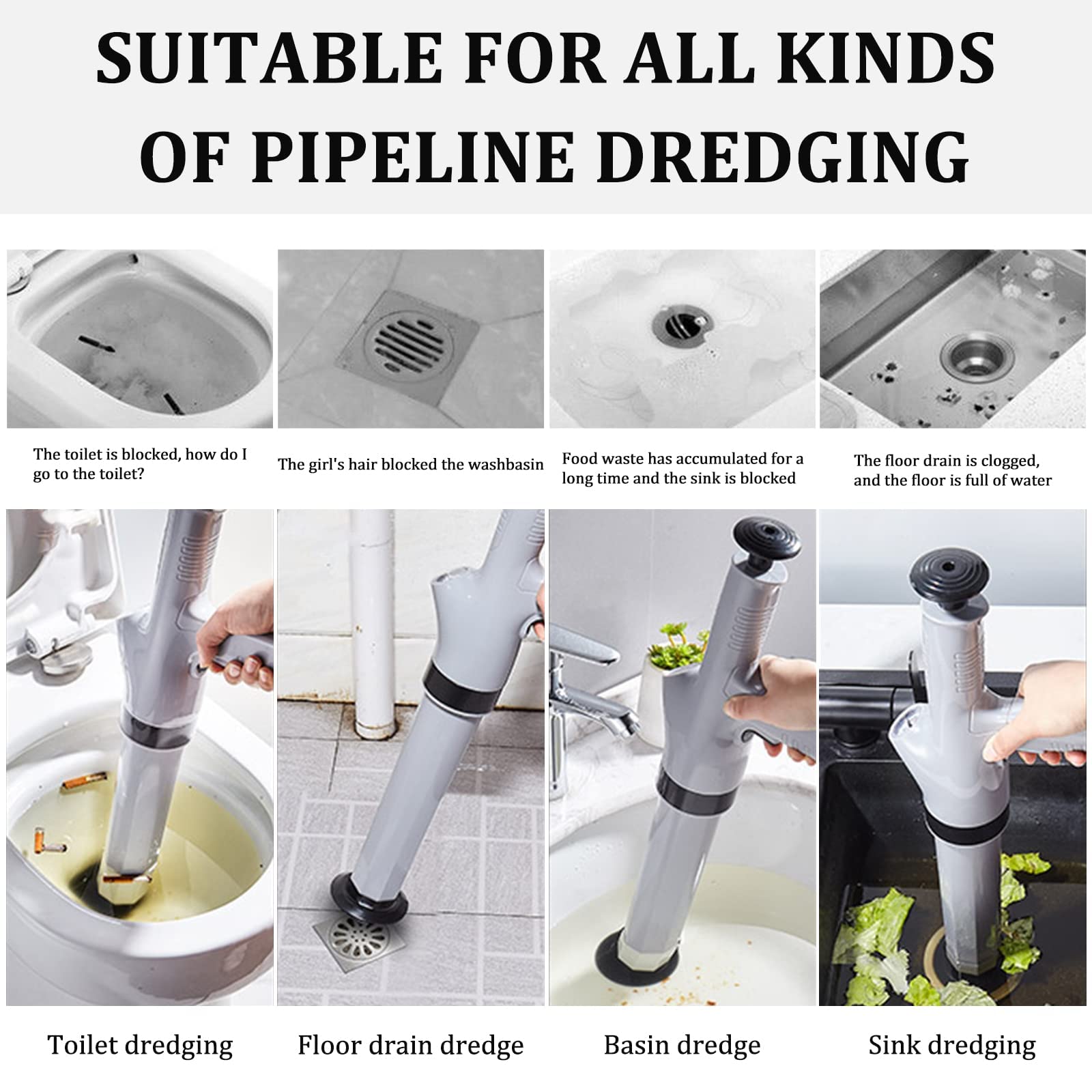 SUITABLE FOR ALL KINDS OF PIPELINE DREDGING

The toilet is blocked, how do I go to the toilet?

The girl's hair blocked the washbasin

Food waste has accumulated for a long time and the sink is blocked

The floor drain is clogged, and the floor is full of water

Toilet dredging

Floor drain dredge

Basin dredge

Sink dredging