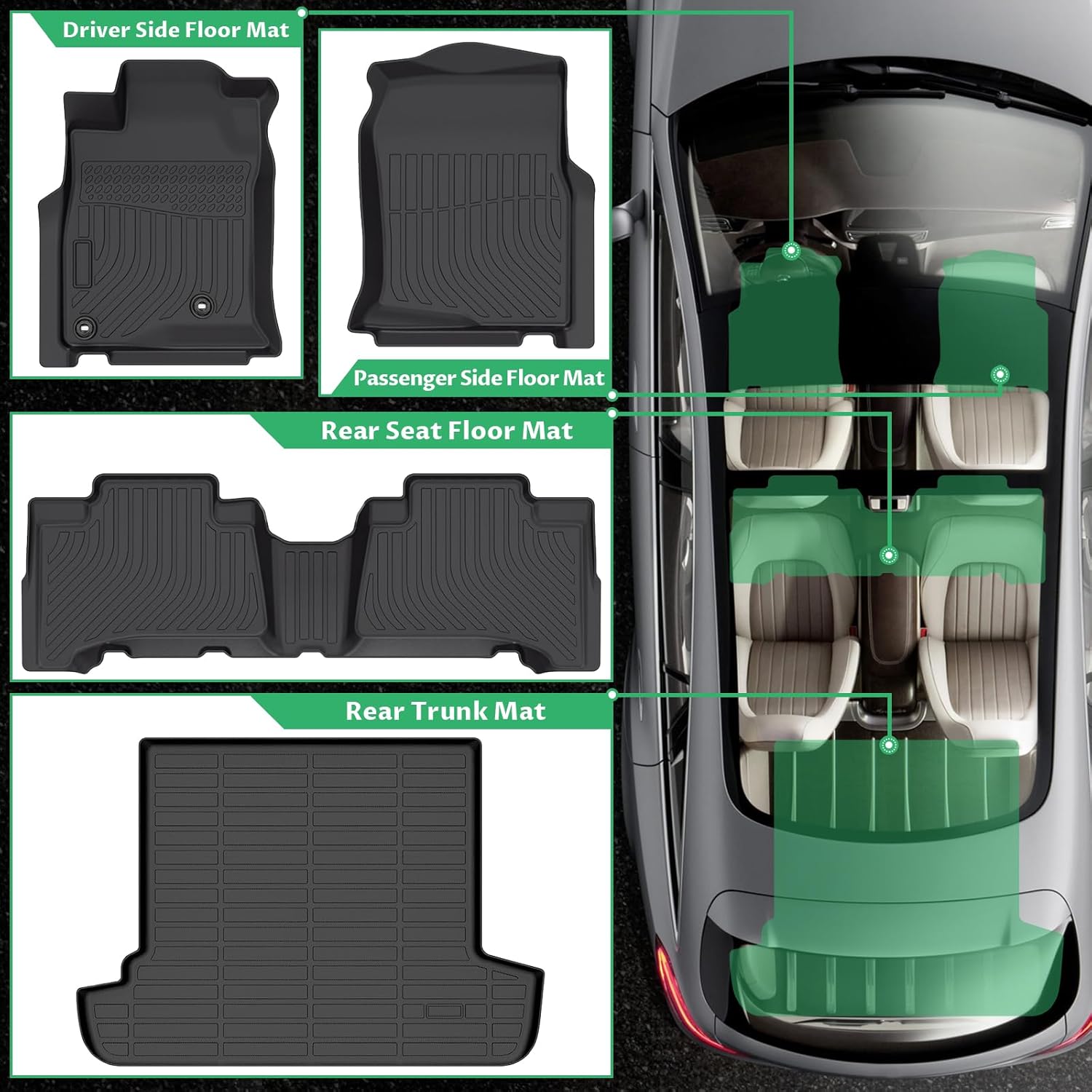 Driver Side Floor Mat

Passenger Side Floor Mat

Rear Seat Floor Mat

Rear Trunk Mat