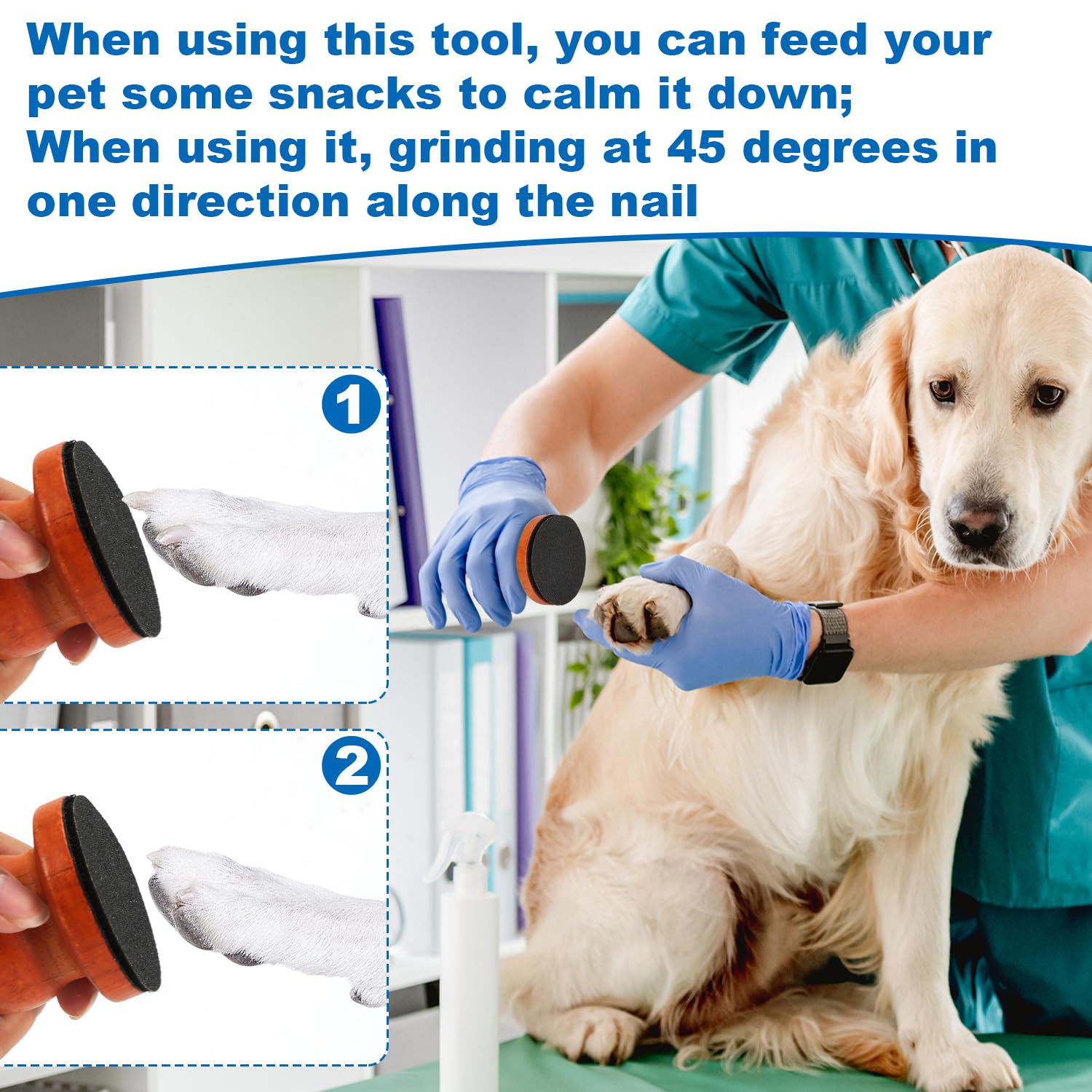 When using this tool, you can feed your pet some snacks to calm it down;
When using it, grinding at 45 degrees in one direction along the nail

1

2