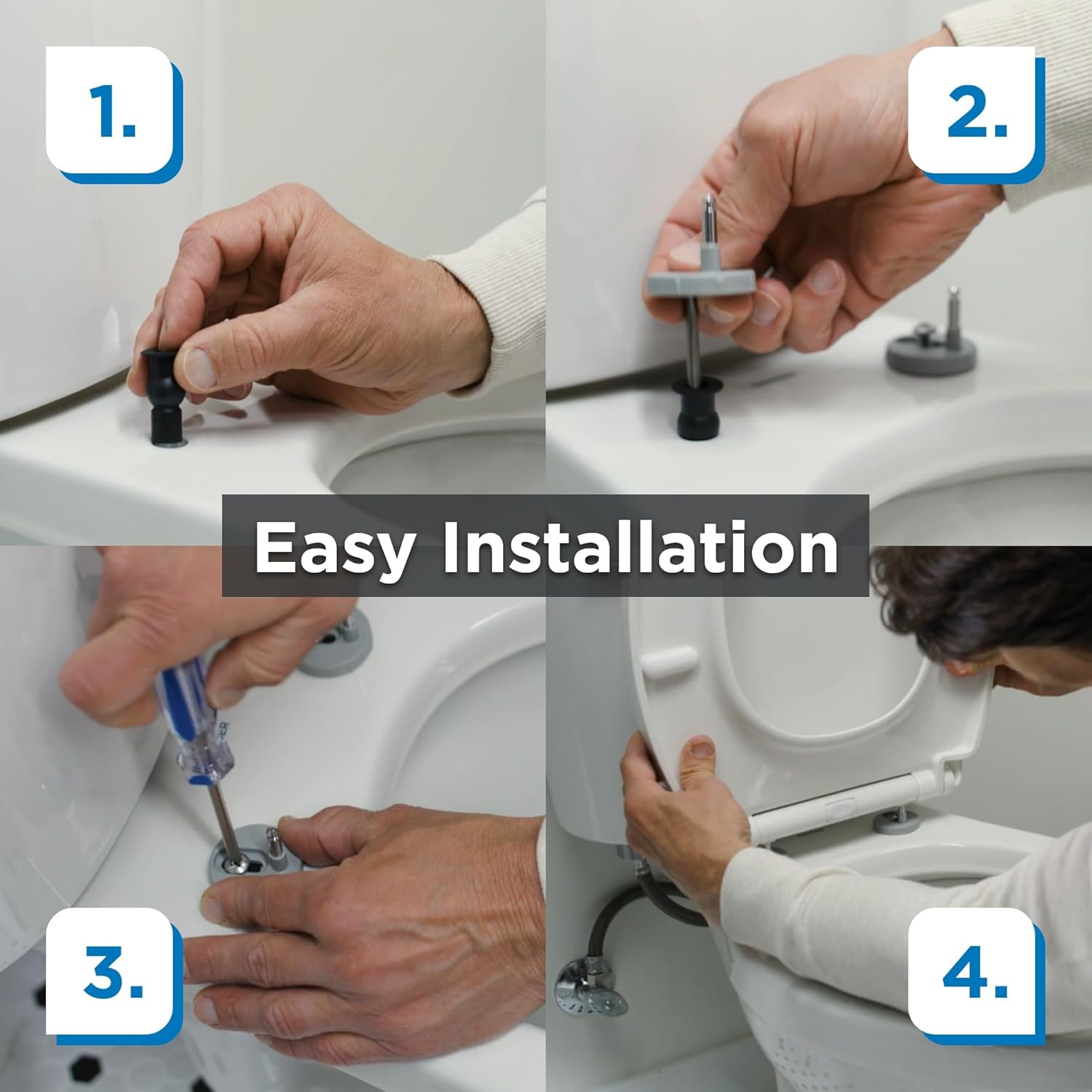 1.

2.

Easy Installation

3.

4.