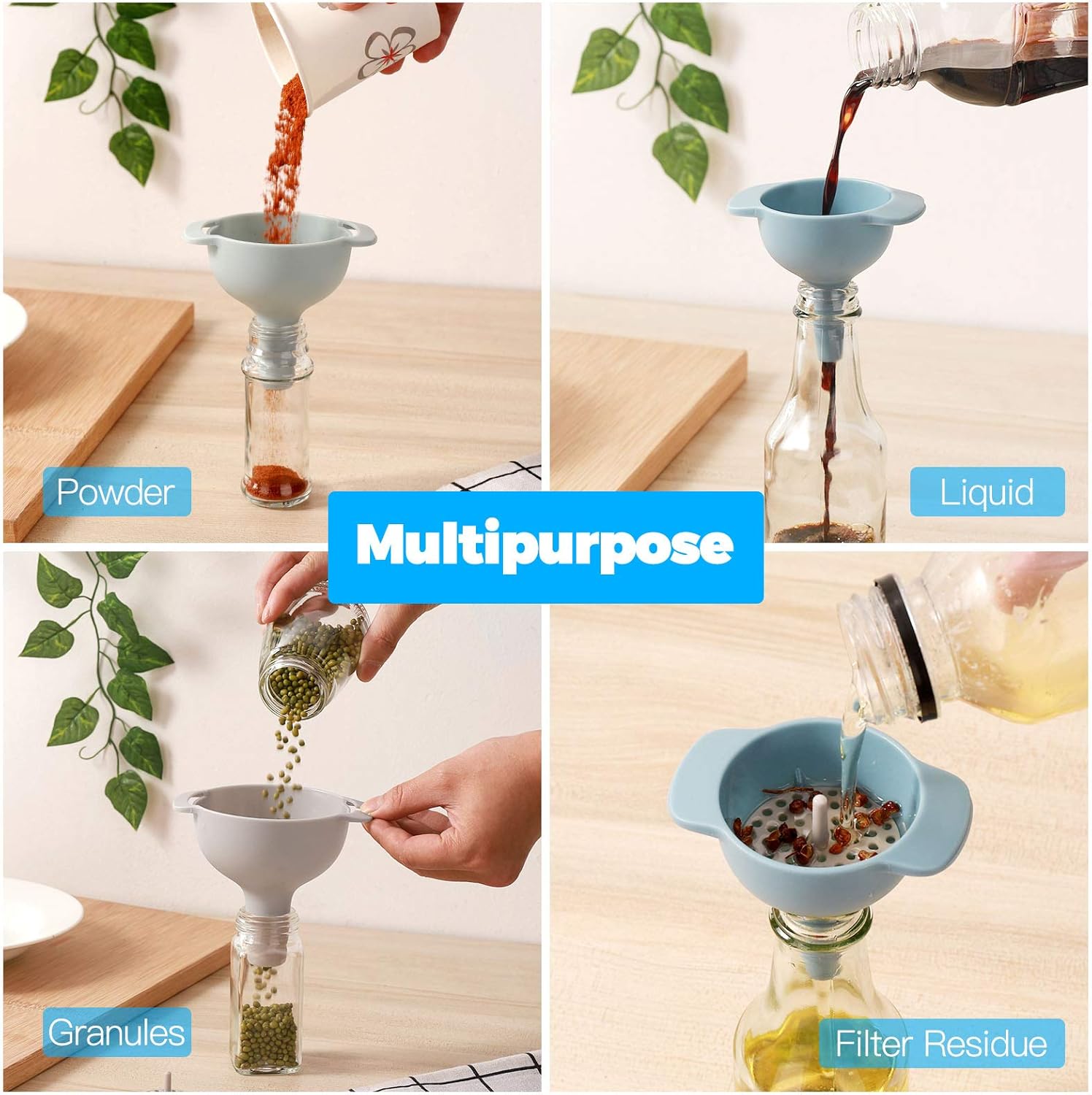 Powder

Liquid

Multipurpose

Granules

Filter Residue