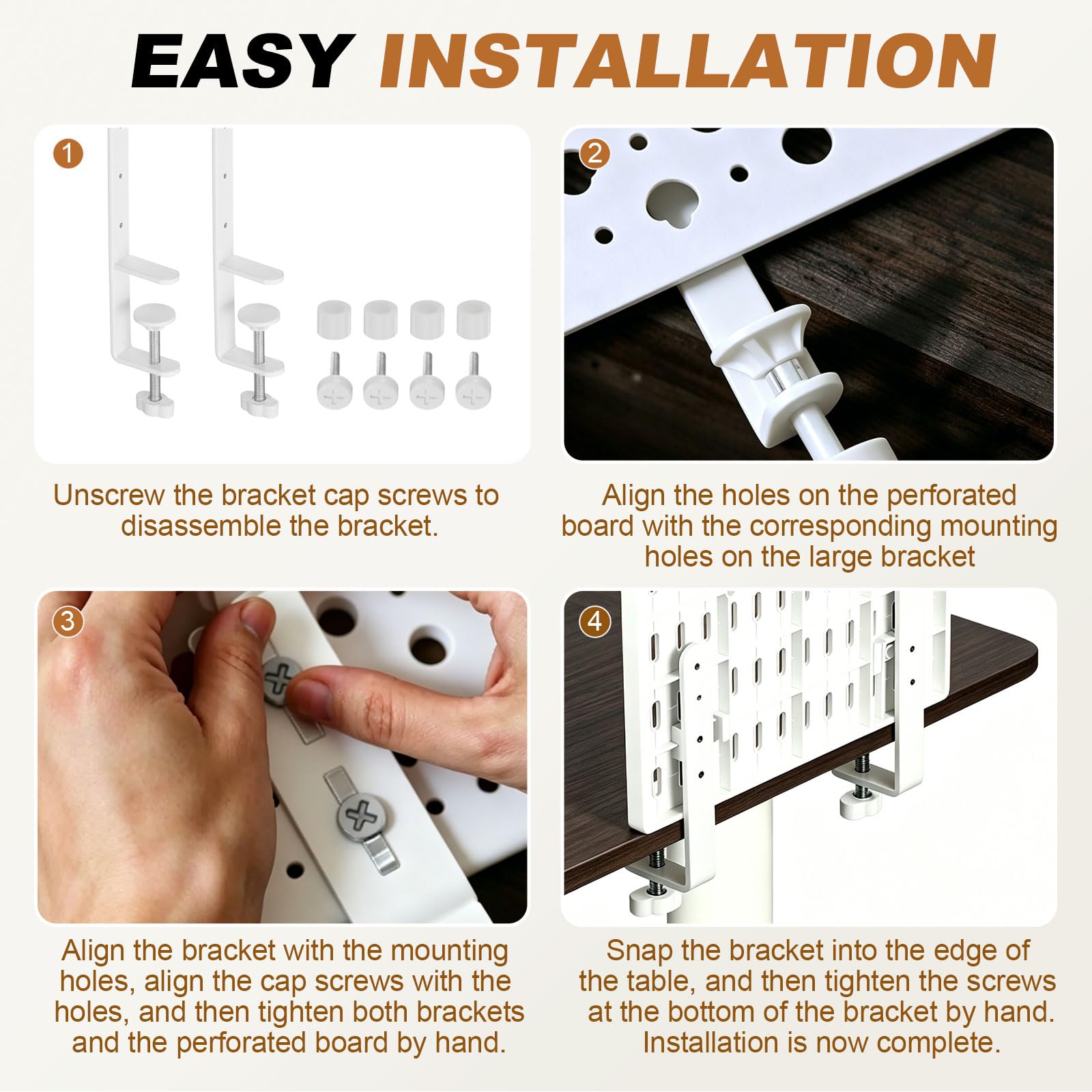 EASY INSTALLATION

1

Unscrew the bracket cap screws to disassemble the bracket.

2

Align the holes on the perforated board with the corresponding mounting holes on the large bracket

3

Align the bracket with the mounting holes, align the cap screws with the holes, and then tighten both brackets and the perforated board by hand.

4

Snap the bracket into the edge of the table, and then tighten the screws at the bottom of the bracket by hand. Installation is now complete.