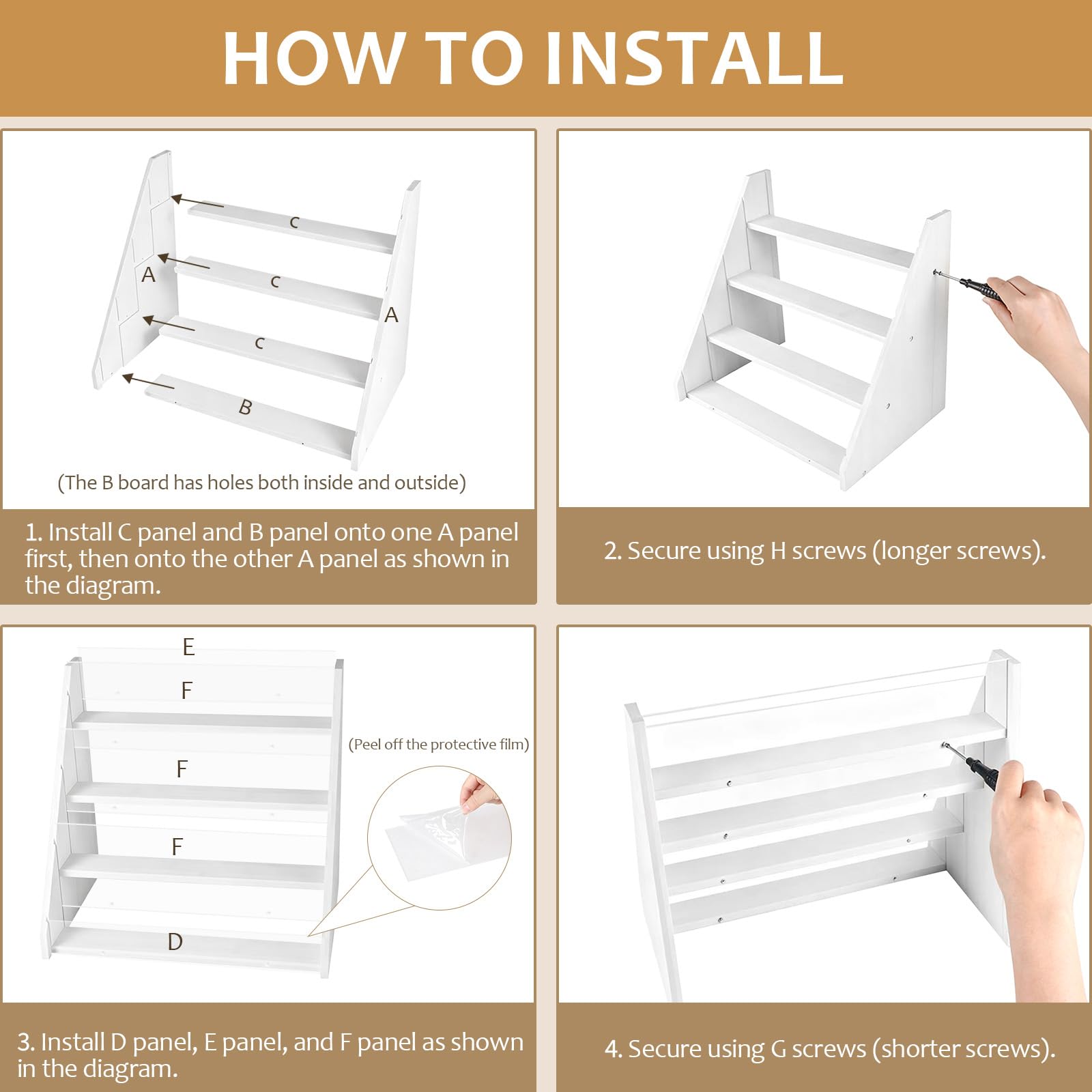 HOW TO INSTALL

C
A
C
A
C
B

(The B board has holes both inside and outside)

1. Install C panel and B panel onto one A panel first, then onto the other A panel as shown in the diagram.

2. Secure using H screws (longer screws).

E
F
F
F
D

(Peel off the protective film)

3. Install D panel, E panel, and F panel as shown in the diagram.

4. Secure using G screws (shorter screws).