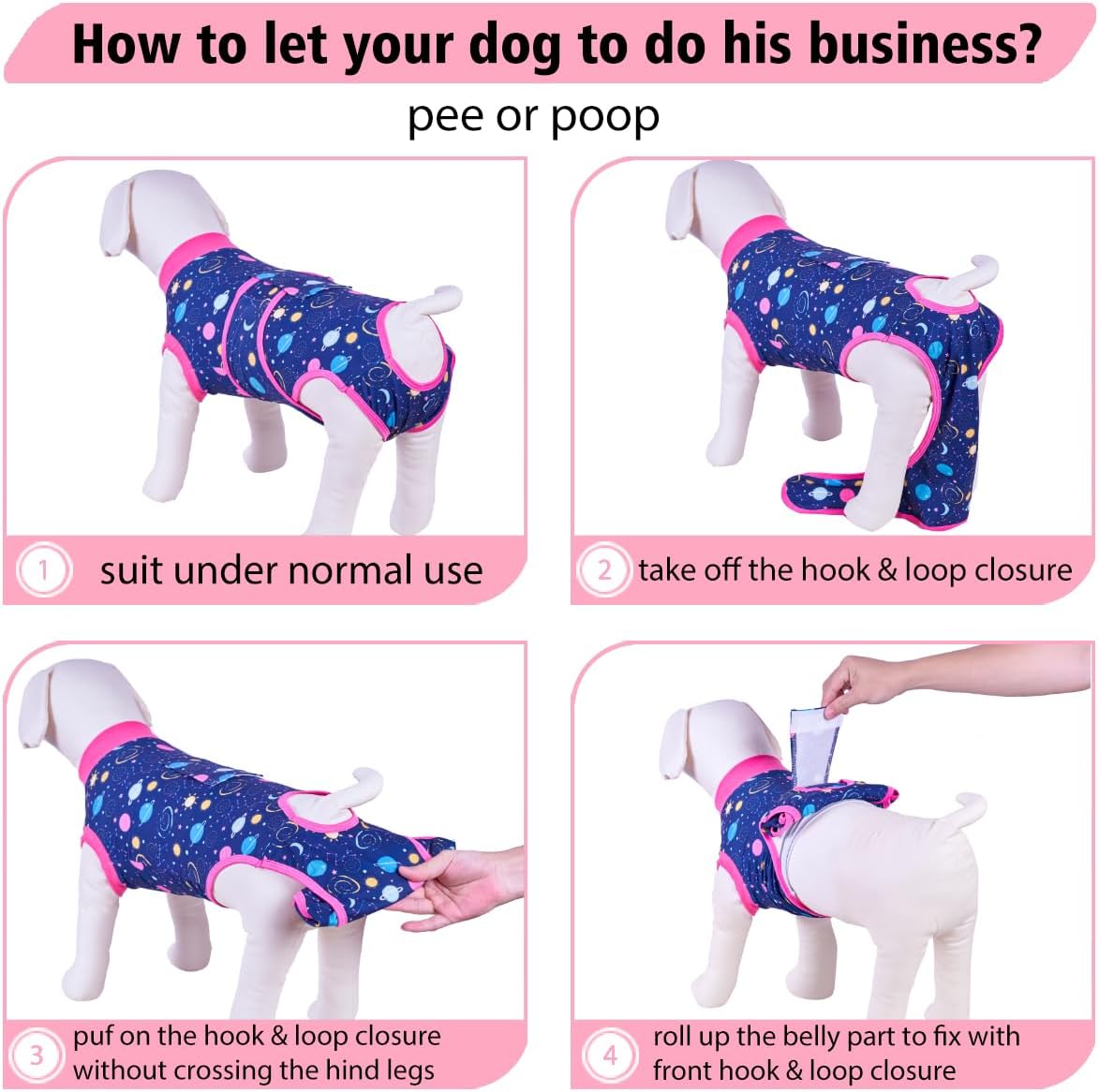 How to let your dog to do his business?

pee or poop

1 suit under normal use

2 take off the hook & loop closure

3 puf on the hook & loop closure without crossing the hind legs

4 roll up the belly part to fix with front hook & loop closure