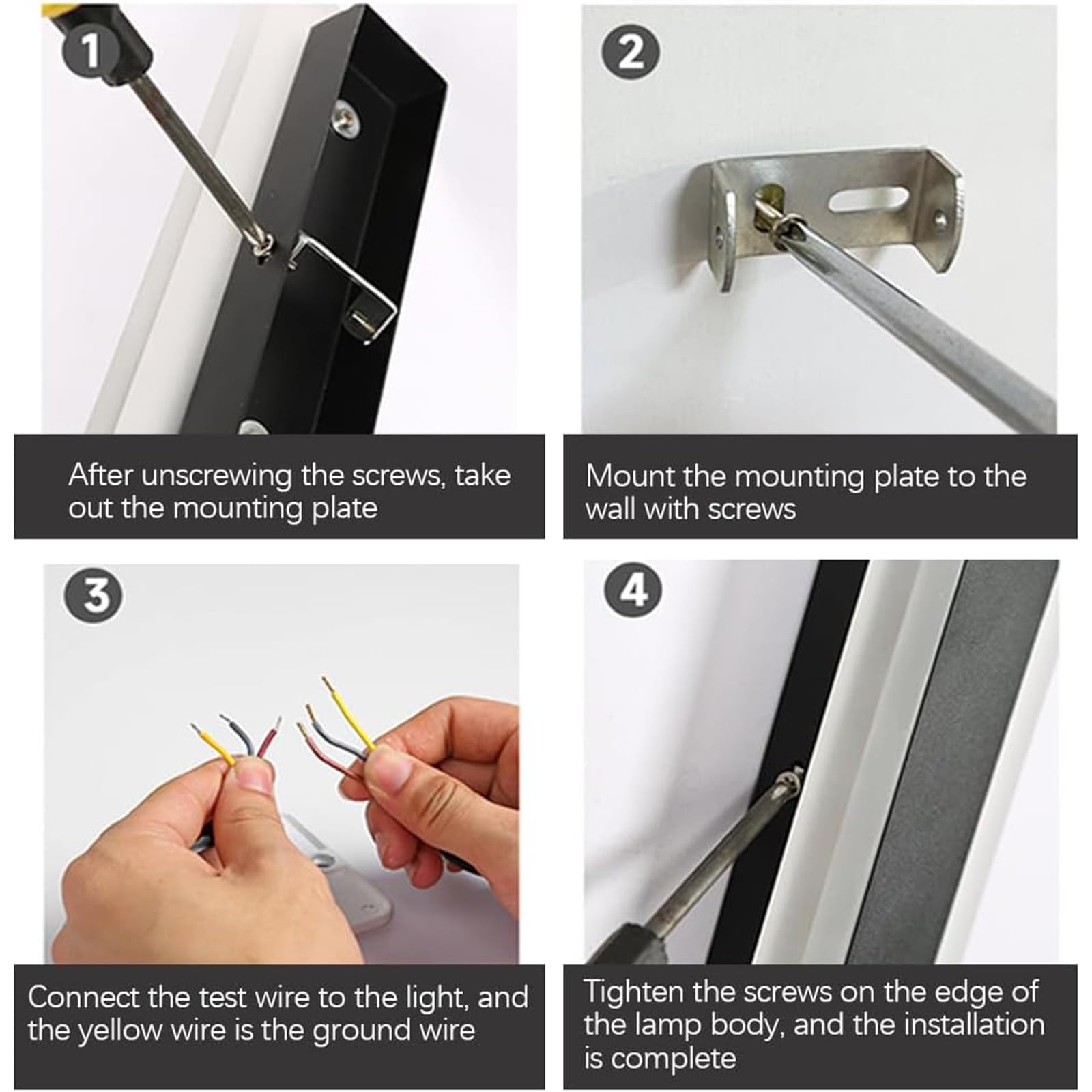 1

After unscrewing the screws, take out the mounting plate

2

Mount the mounting plate to the wall with screws

3

Connect the test wire to the light, and the yellow wire is the ground wire

4

Tighten the screws on the edge of the lamp body, and the installation is complete