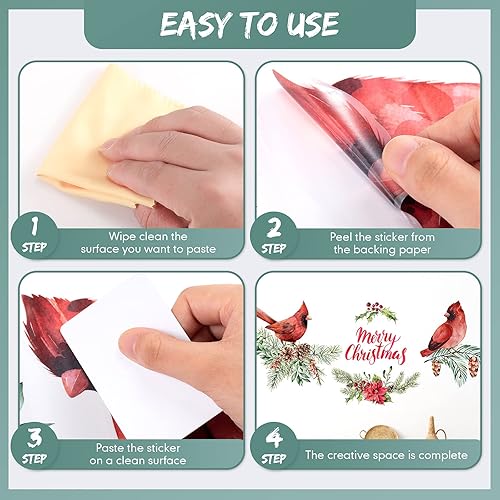 EASY TO USE

1 STEP
Wipe clean the surface you want to paste

2 STEP
Peel the sticker from the backing paper

3 STEP
Paste the sticker on a clean surface

Merry Christmas

4 STEP
The creative space is complete