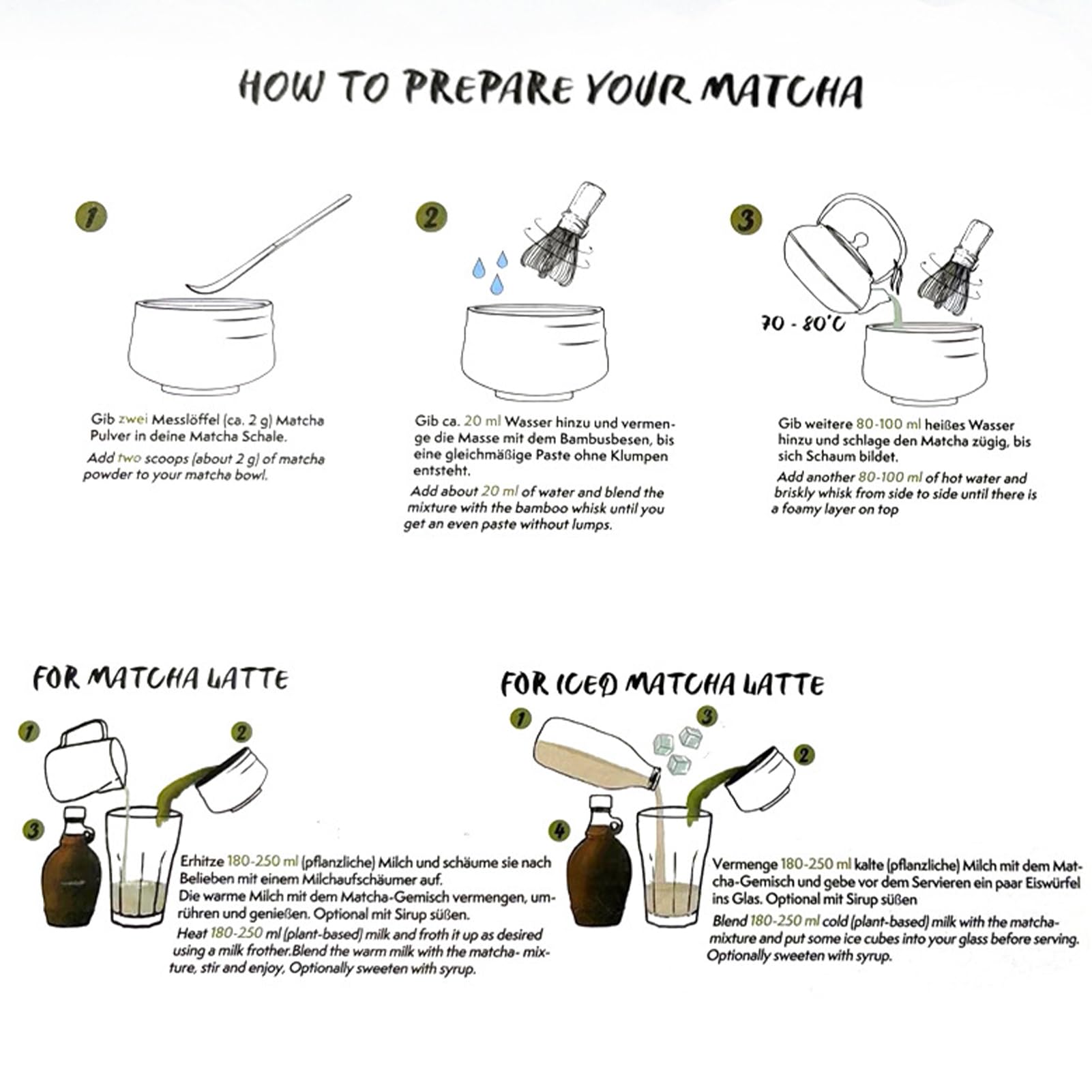 HOW TO PREPARE YOUR MATCHA

1

Gib zwei Messlöffel (ca. 2 g) Matcha Pulver in deine Matcha Schale.

Add two scoops (about 2 g) of matcha powder to your matcha bowl.

2

Gib ca. 20 ml Wasser hinzu und vermenge die Masse mit dem Bambusbesen, bis eine gleichmäßige Paste ohne Klumpen entsteht.

Add about 20 ml of water and blend the mixture with the bamboo whisk until you get an even paste without lumps.

3

70 - 80°C

Gib weitere 80-100 ml heißes Wasser hinzu und schlage den Matcha zügig, bis sich Schaum bildet.

Add another 80-100 ml of hot water and briskly whisk from side to side until there is a foamy layer on top

FOR MATCHA LATTE

1 2 3

Erhitze 180-250 ml (pflanzliche) Milch und schäume sie nach Belieben mit einem Milchaufschäumer auf.
Die warme Milch mit dem Matcha-Gemisch vermengen, umrühren und genießen. Optional mit Sirup süßen.

Heat 180-250 ml (plant-based) milk and froth it up as desired using a milk frother.Blend the warm milk with the matcha- mixture, stir and enjoy, Optionally sweeten with syrup.

FOR ICED MATCHA LATTE

1 3 2 4

Vermenge 180-250 ml kalte (pflanzliche) Milch mit dem Matcha-Gemisch und gebe vor dem Servieren ein paar Eiswürfel ins Glas. Optional mit Sirup süßen

Blend 180-250 ml cold (plant-based) milk with the matcha-mixture and put some ice cubes into your glass before serving. Optionally sweeten with syrup.