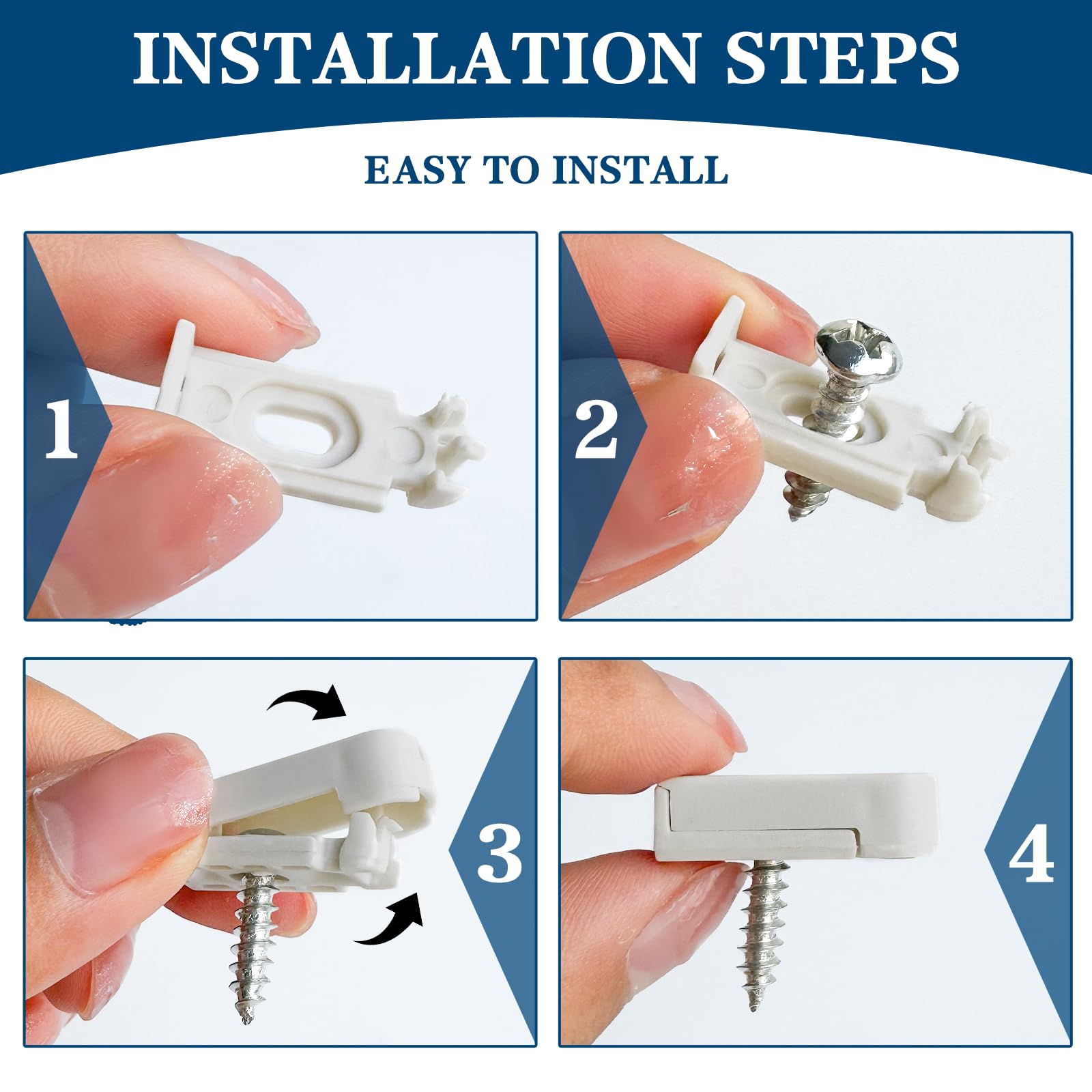 INSTALLATION STEPS

EASY TO INSTALL

1

2

3

4