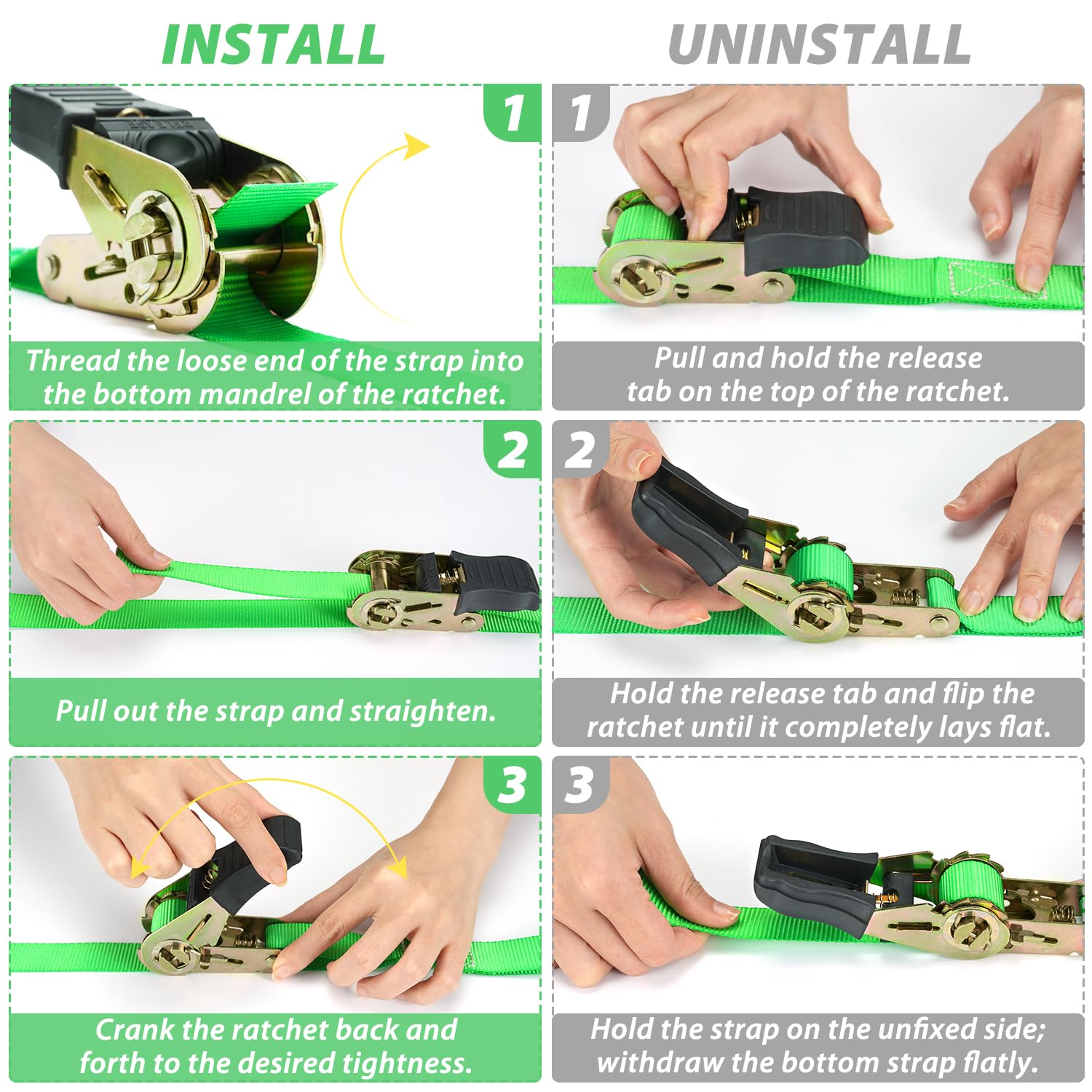 INSTALL

1

Thread the loose end of the strap into the bottom mandrel of the ratchet.

2

Pull out the strap and straighten.

3

Crank the ratchet back and forth to the desired tightness.

UNINSTALL

1

Pull and hold the release tab on the top of the ratchet.

2

Hold the release tab and flip the ratchet until it completely lays flat.

3

Hold the strap on the unfixed side; withdraw the bottom strap flatly.