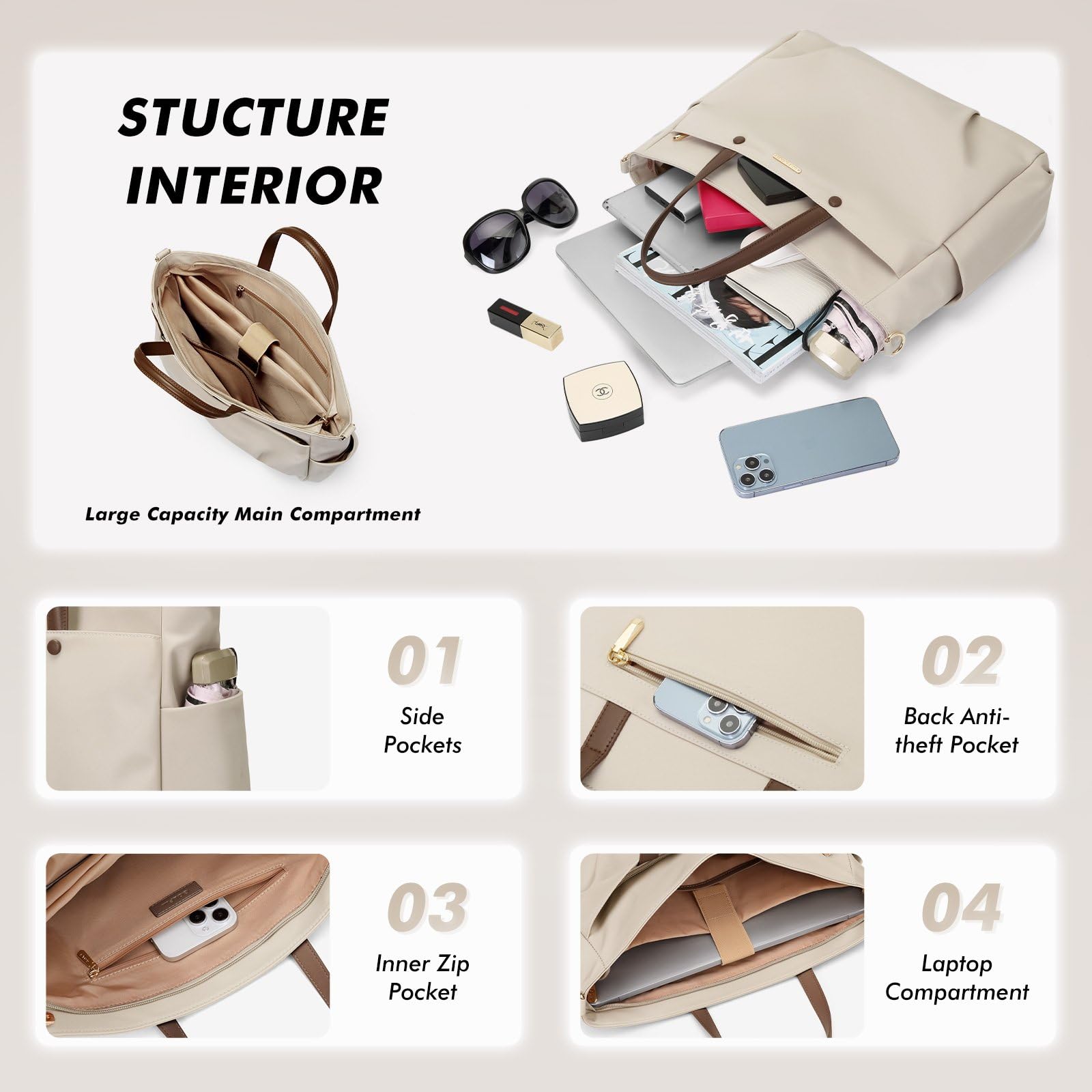 STUCTURE INTERIOR

Large Capacity Main Compartment

01
Side Pockets

02
Back Anti-theft Pocket

03
Inner Zip Pocket

04
Laptop Compartment