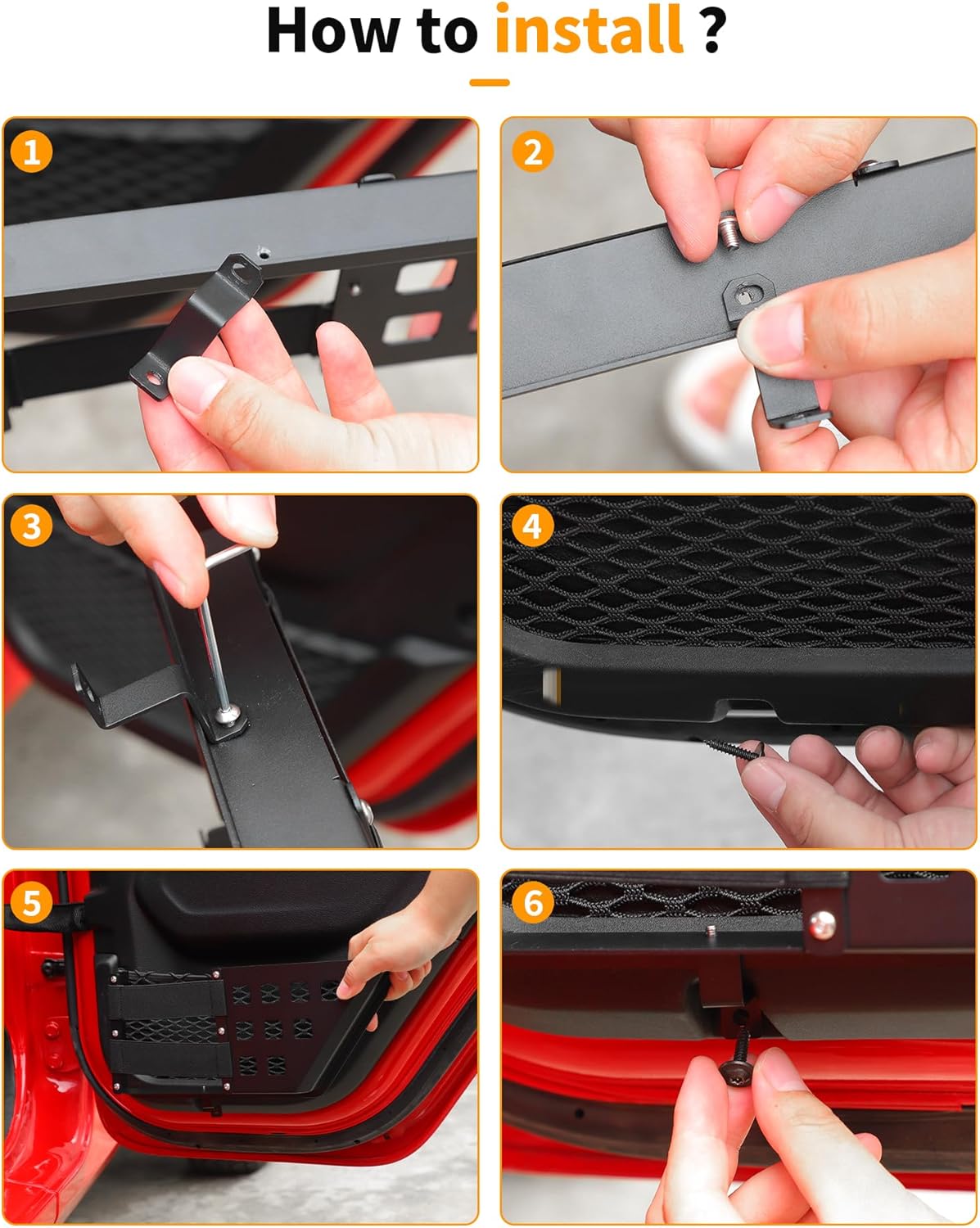 How to install ?

1

2

3

4

5

6