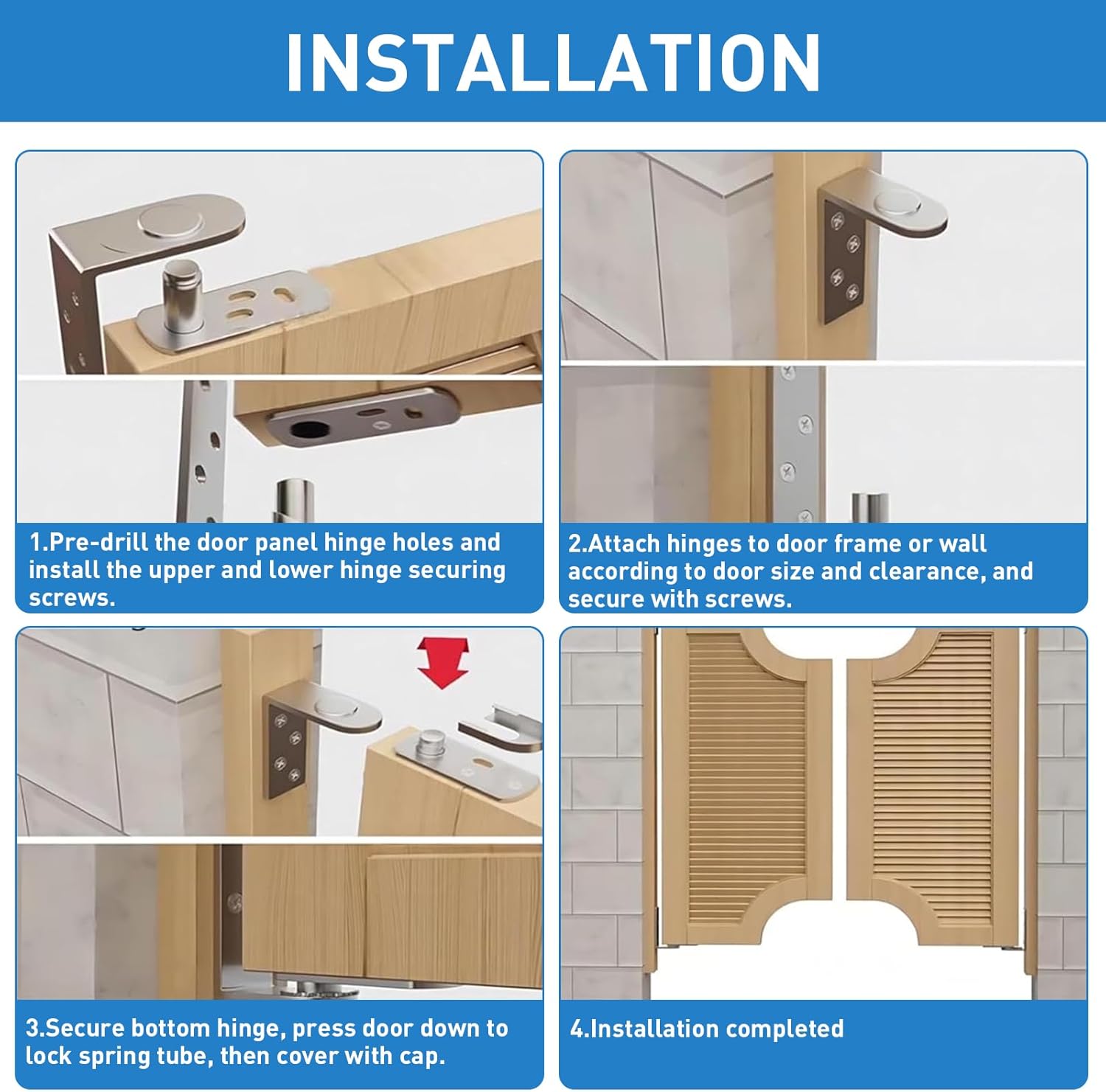 INSTALLATION

1.Pre-drill the door panel hinge holes and install the upper and lower hinge securing screws.

2.Attach hinges to door frame or wall according to door size and clearance, and secure with screws.

3.Secure bottom hinge, press door down to lock spring tube, then cover with cap.

4.Installation completed