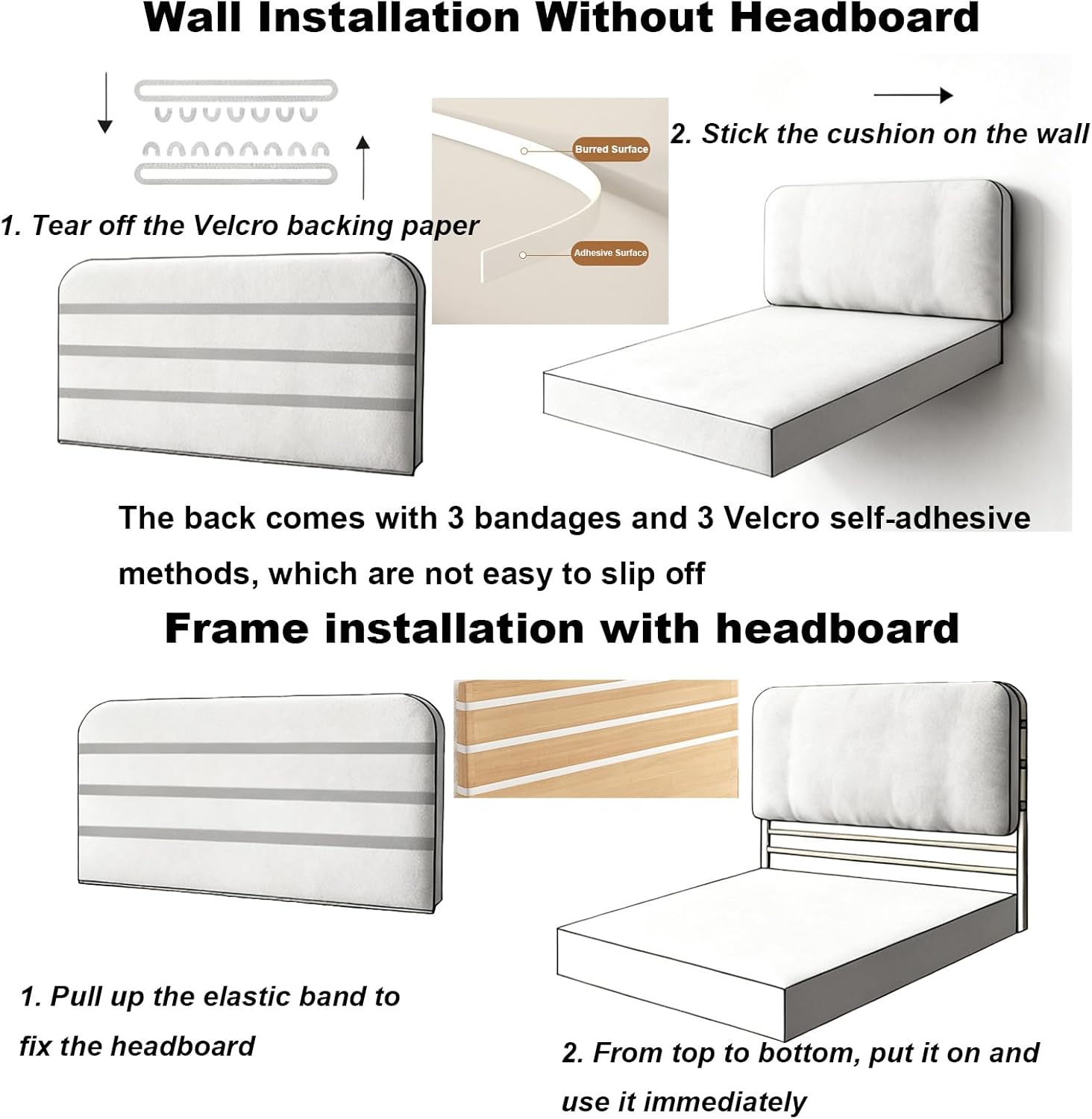 Wall Installation Without Headboard

1. Tear off the Velcro backing paper

Burred Surface

Adhesive Surface

2. Stick the cushion on the wall

The back comes with 3 bandages and 3 Velcro self-adhesive methods, which are not easy to slip off

Frame installation with headboard

1. Pull up the elastic band to fix the headboard

2. From top to bottom, put it on and use it immediately