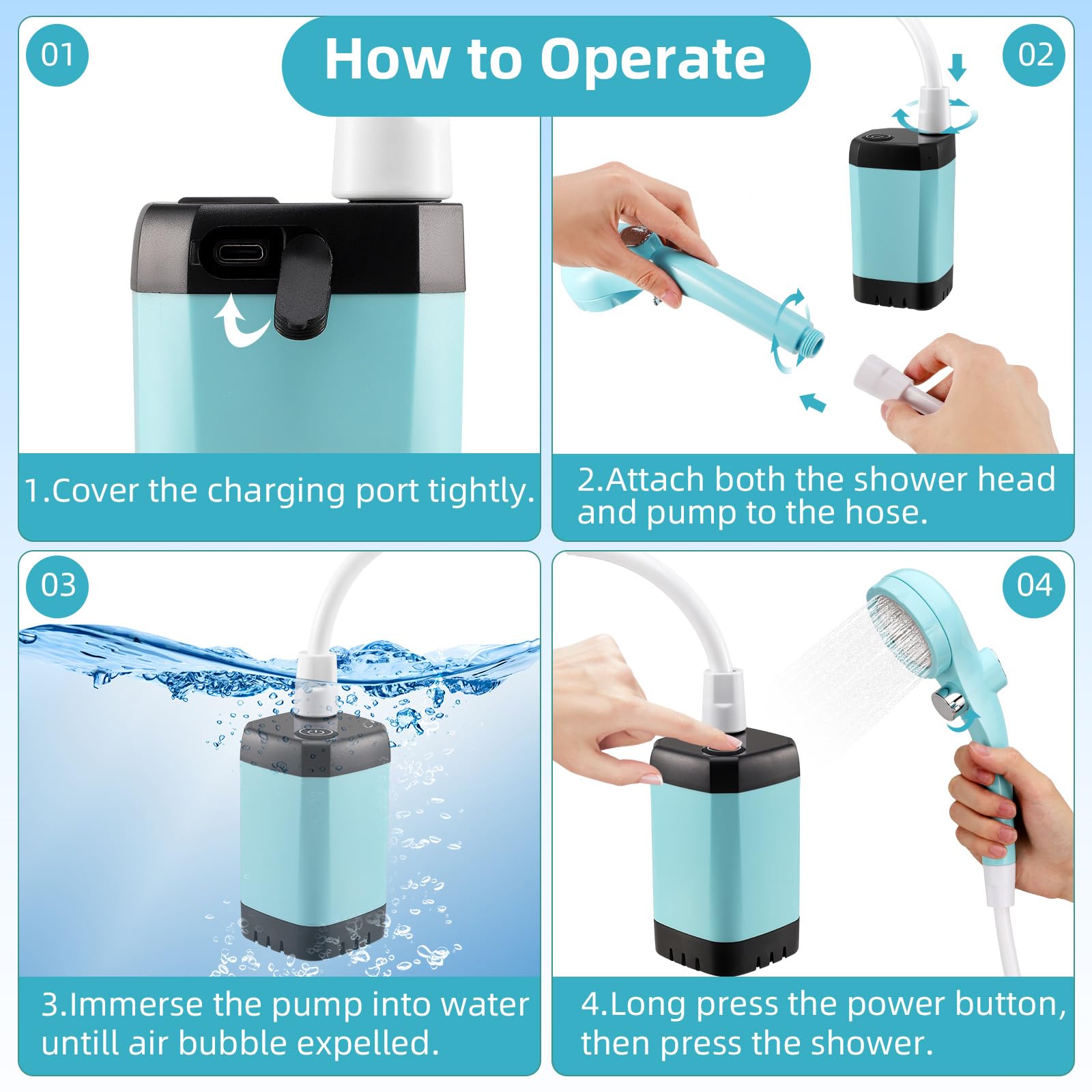 How to Operate

01

1.Cover the charging port tightly.

02

2.Attach both the shower head and pump to the hose.

03

3.Immerse the pump into water untill air bubble expelled.

04

4.Long press the power button, then press the shower.