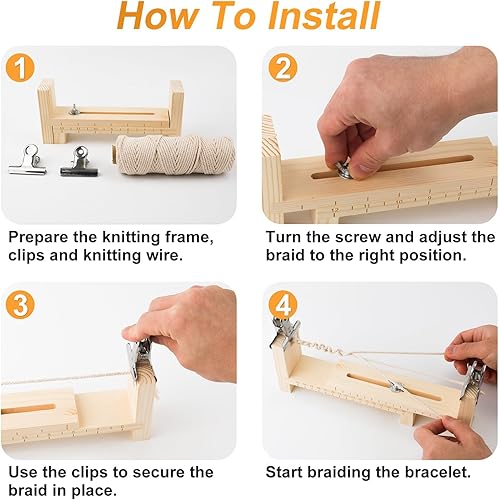 How To Install

1

Prepare the knitting frame, clips and knitting wire.

2

Turn the screw and adjust the braid to the right position.

3

Use the clips to secure the braid in place.

4

Start braiding the bracelet.