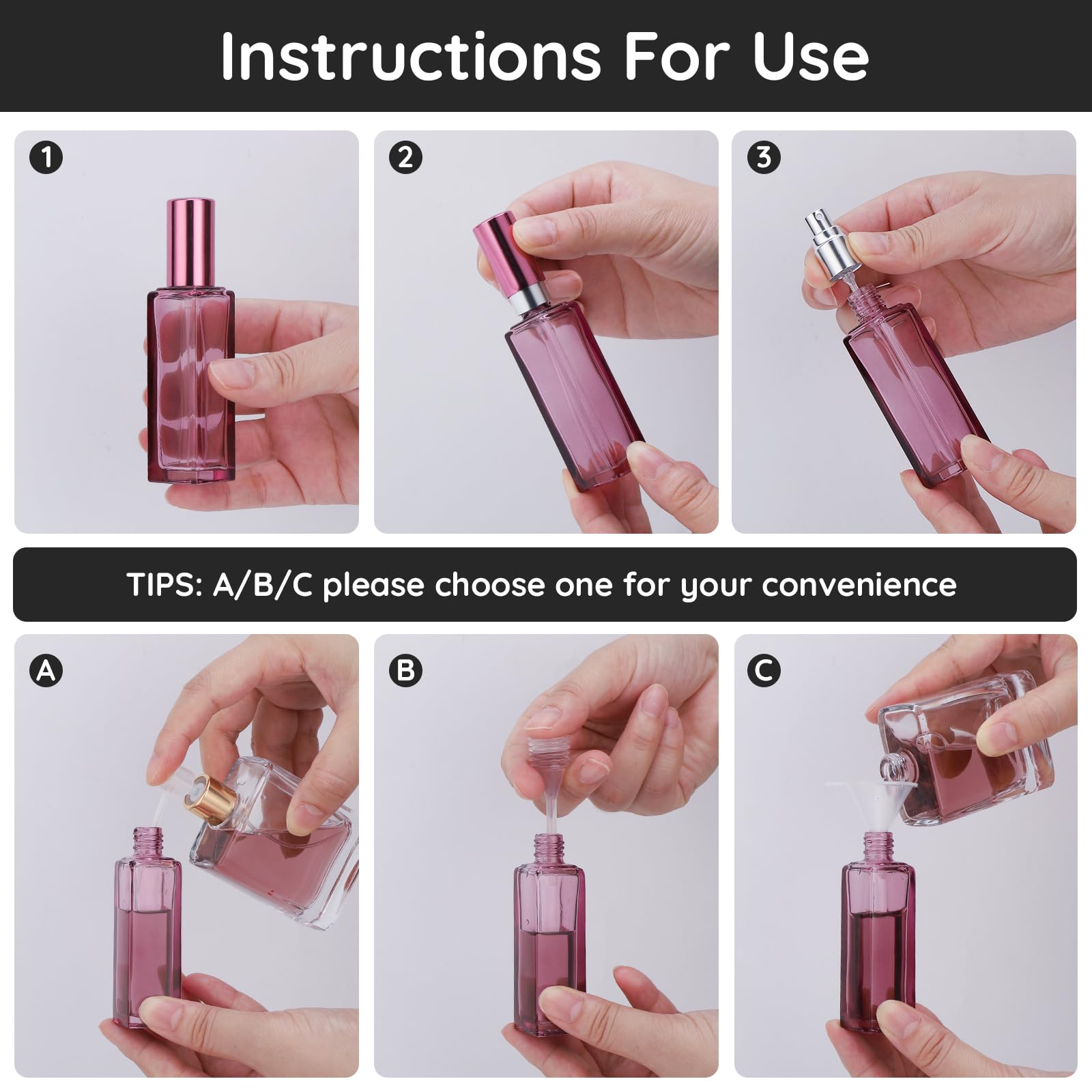 Instructions For Use

1

2

3

TIPS: A/B/C please choose one for your convenience

A

B

C