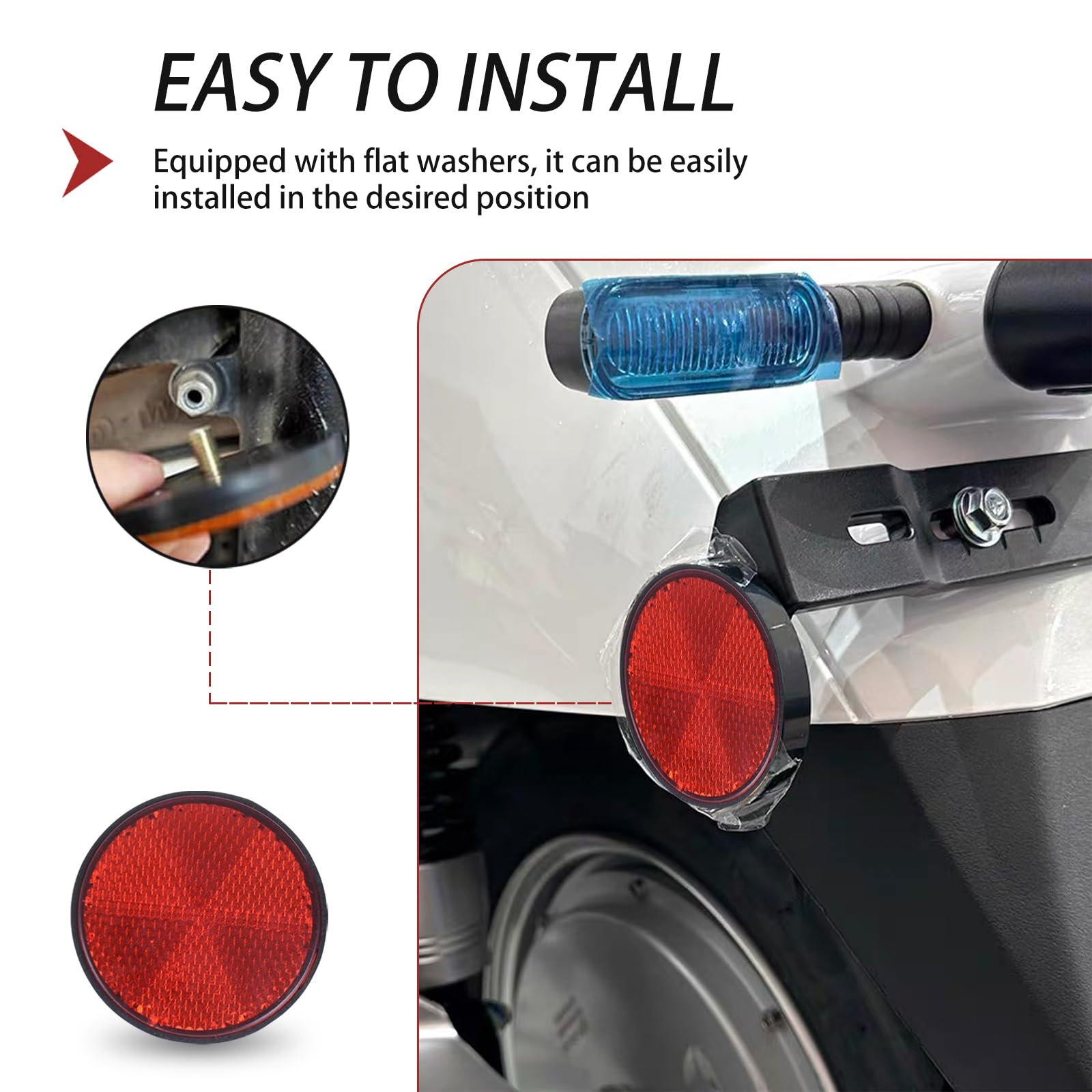 EASY TO INSTALL

Equipped with flat washers, it can be easily installed in the desired position