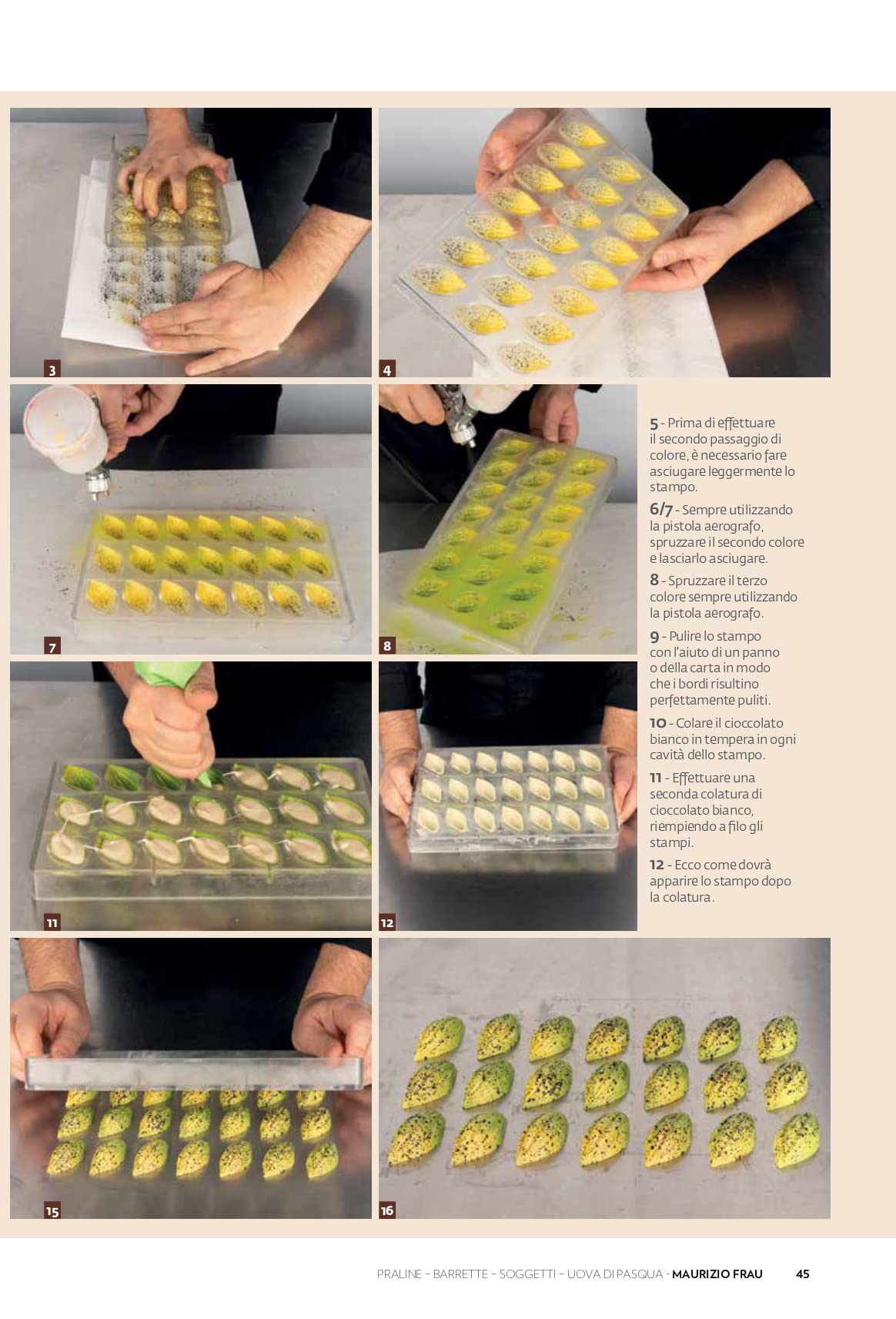 3

4

7

8

5 - Prima di effettuare il secondo passaggio di colore, è necessario fare asciugare leggermente lo stampo.

6/7 - Sempre utilizzando la pistola aerografo, spruzzare il secondo colore e lasciarlo asciugare.

8 - Spruzzare il terzo colore sempre utilizzando la pistola aerografo.

9 - Pulire lo stampo con l'aiuto di un panno o della carta in modo che i bordi risultino perfettamente puliti.

10 - Colare il cioccolato bianco in tempera in ogni cavità dello stampo.

11 - Effettuare una seconda colatura di cioccolato bianco, riempiendo a filo gli stampi.

12 - Ecco come dovrà apparire lo stampo dopo la colatura.

11

12

15

16

PRALINE – BARRETTE – SOGGETTI – UOVA DI PASQUA - MAURIZIO FRAU 45