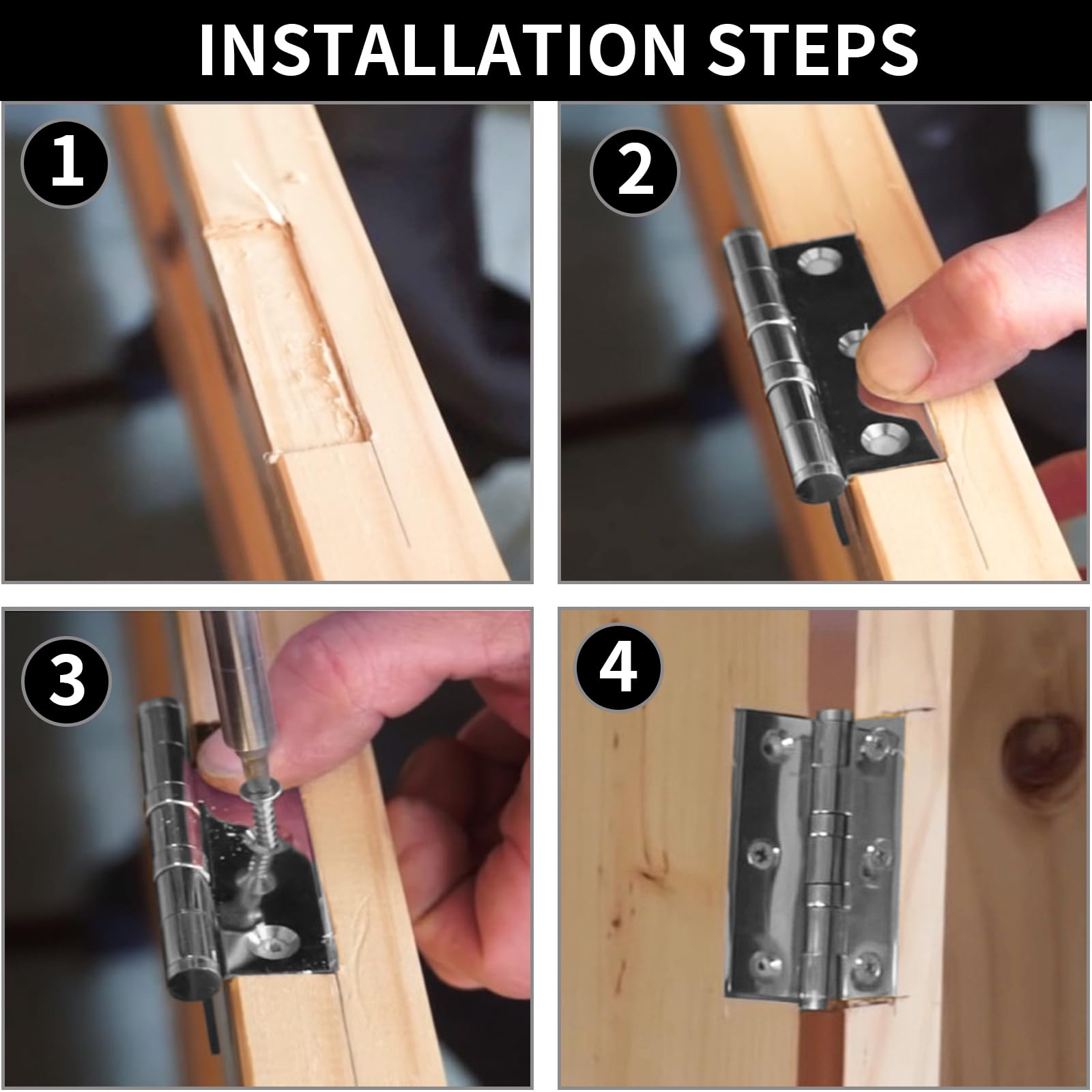 INSTALLATION STEPS

1

2

3

4