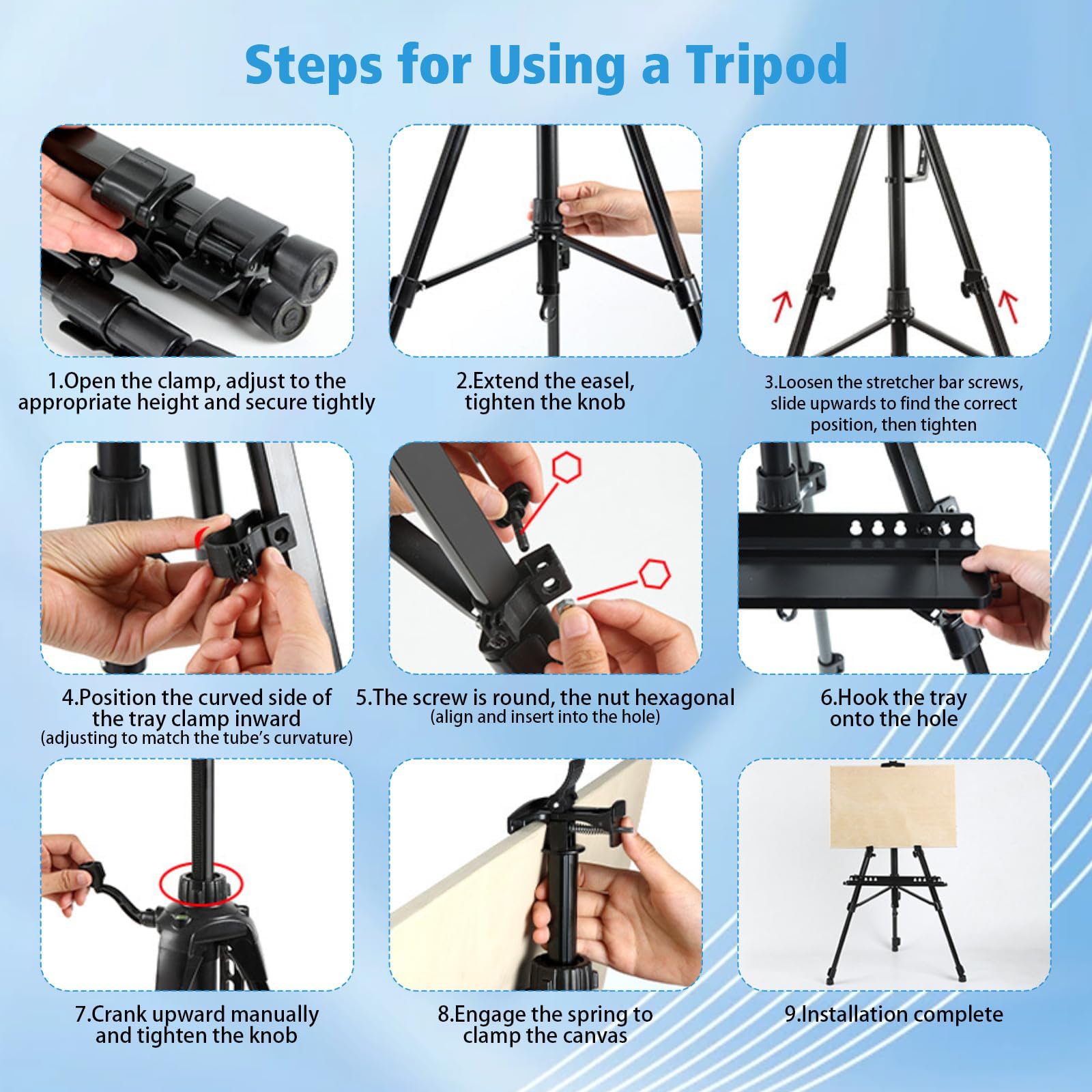 Steps for Using a Tripod

1.Open the clamp, adjust to the appropriate height and secure tightly

2.Extend the easel, tighten the knob

3.Loosen the stretcher bar screws, slide upwards to find the correct position, then tighten

4.Position the curved side of the tray clamp inward (adjusting to match the tube's curvature)

5.The screw is round, the nut hexagonal (align and insert into the hole)

6.Hook the tray onto the hole

7.Crank upward manually and tighten the knob

8.Engage the spring to clamp the canvas

9.Installation complete