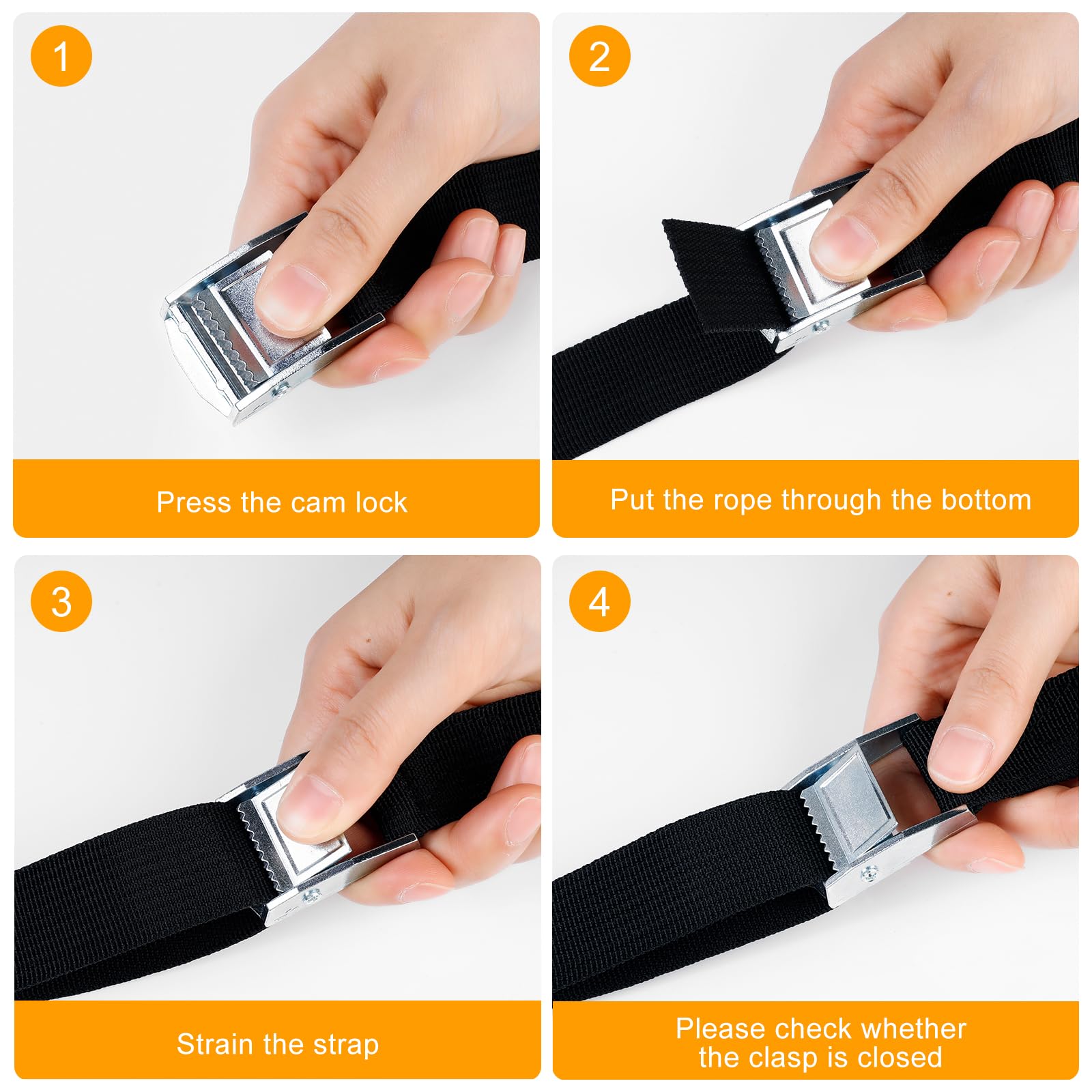 1

Press the cam lock

2

Put the rope through the bottom

3

Strain the strap

4

Please check whether the clasp is closed