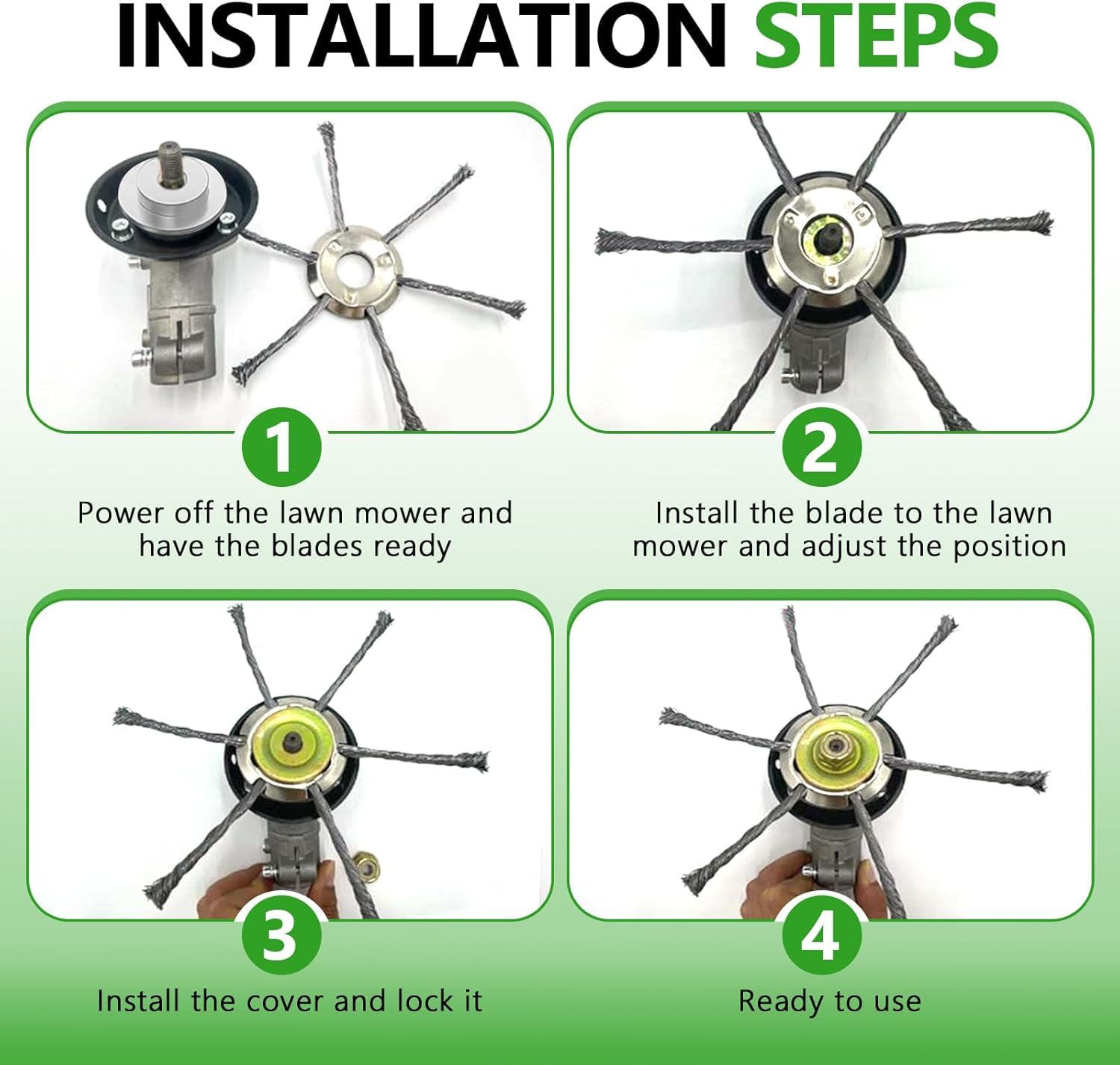 INSTALLATION STEPS

1

Power off the lawn mower and have the blades ready

2

Install the blade to the lawn mower and adjust the position

3

Install the cover and lock it

4

Ready to use